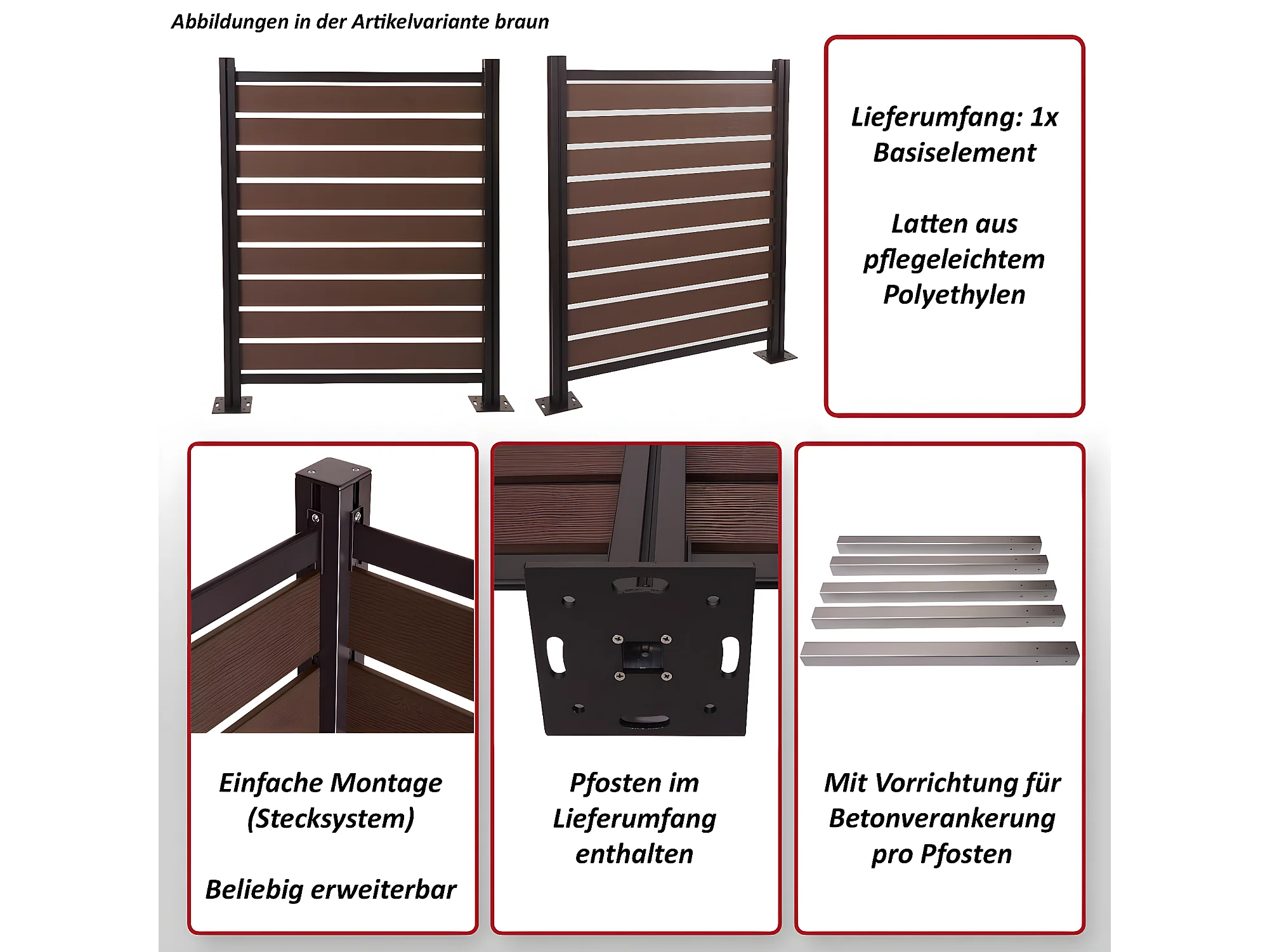 Abbildungen in der Artikelvariante braun

Lieferumfang: 1x Basiselement

Latten aus pflegeleichtem Polyethylen

Einfache Montage (Stecksystem)

Beliebig erweiterbar

Pfosten im Lieferumfang enthalten

Mit Vorrichtung für Betonverankerung pro Pfosten