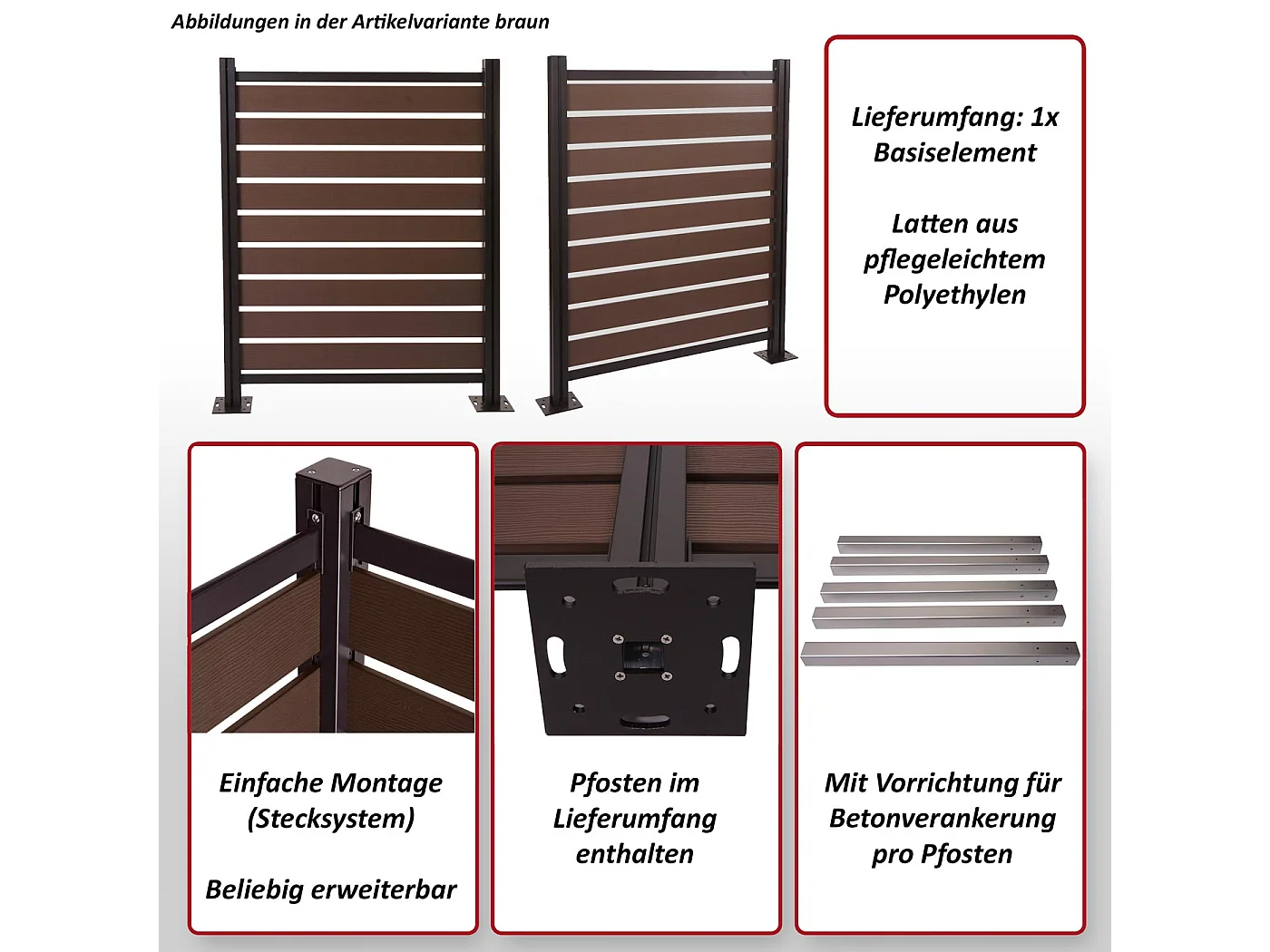 Abbildungen in der Artikelvariante braun

Lieferumfang: 1x Basiselement

Latten aus pflegeleichtem Polyethylen

Einfache Montage (Stecksystem)

Beliebig erweiterbar

Pfosten im Lieferumfang enthalten

Mit Vorrichtung für Betonverankerung pro Pfosten