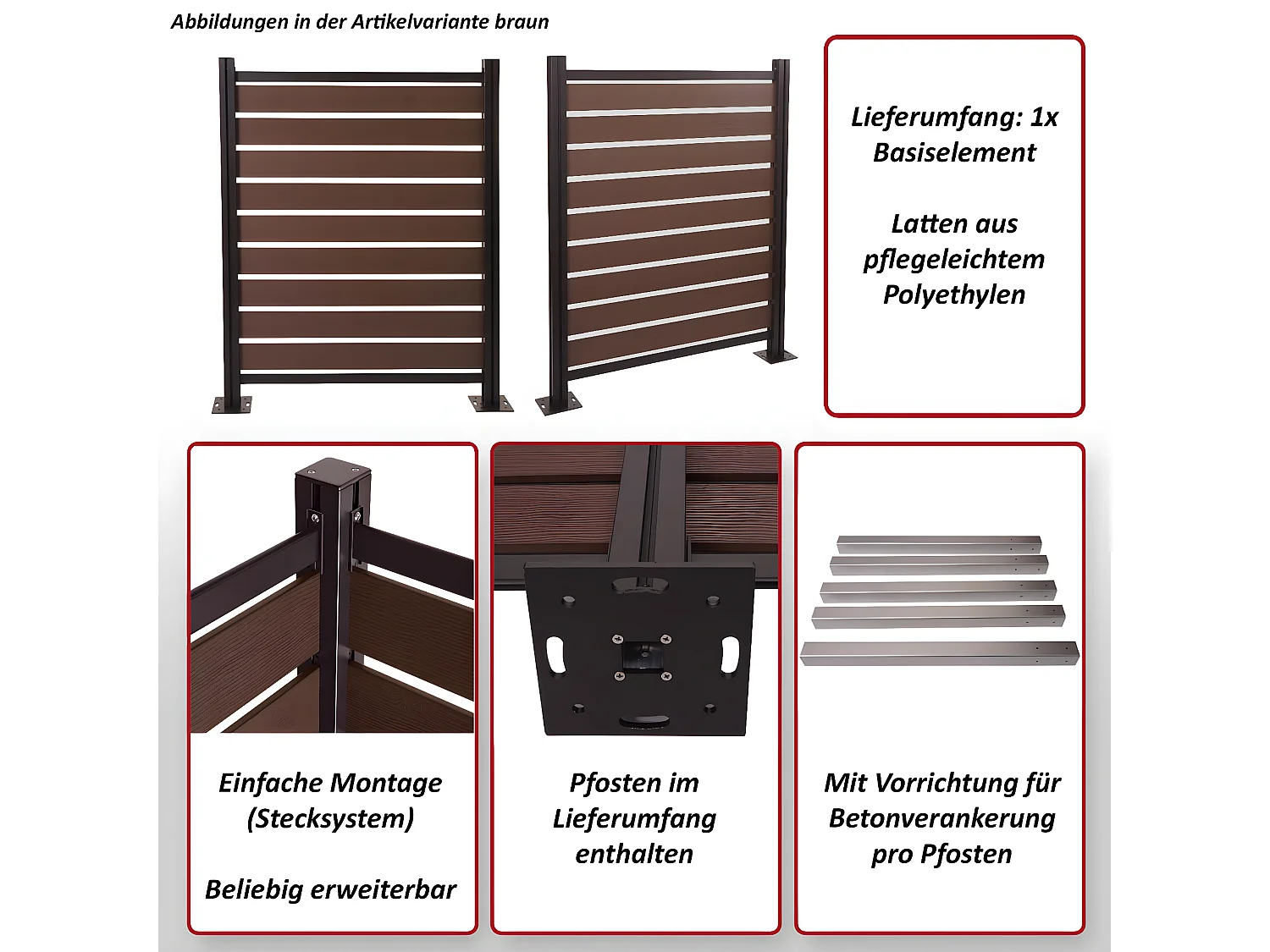 Abbildungen in der Artikelvariante braun

Lieferumfang: 1x Basiselement

Latten aus pflegeleichtem Polyethylen

Einfache Montage (Stecksystem)

Beliebig erweiterbar

Pfosten im Lieferumfang enthalten

Mit Vorrichtung für Betonverankerung pro Pfosten