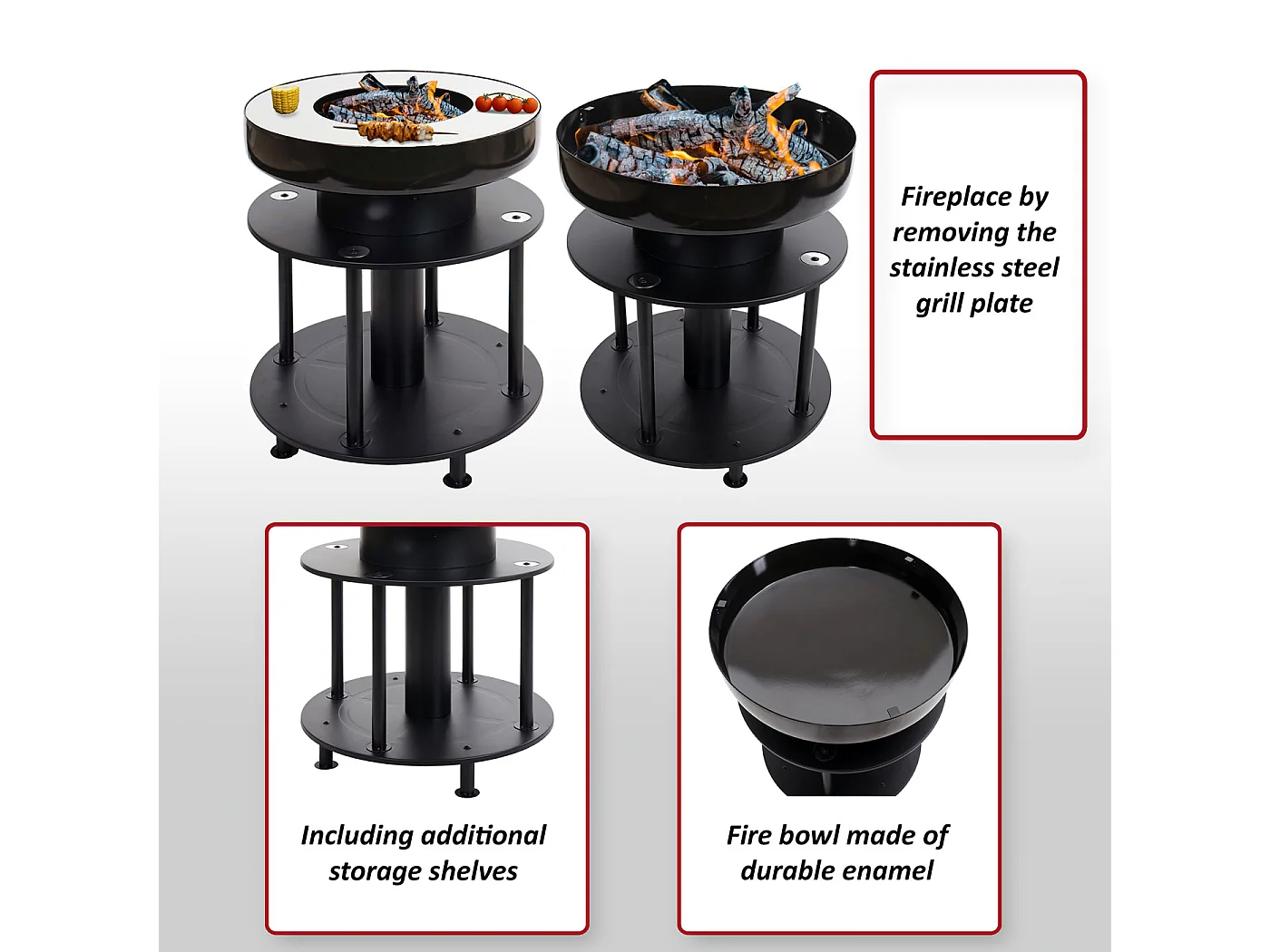 Fireplace by removing the stainless steel grill plate

Including additional storage shelves

Fire bowl made of durable enamel