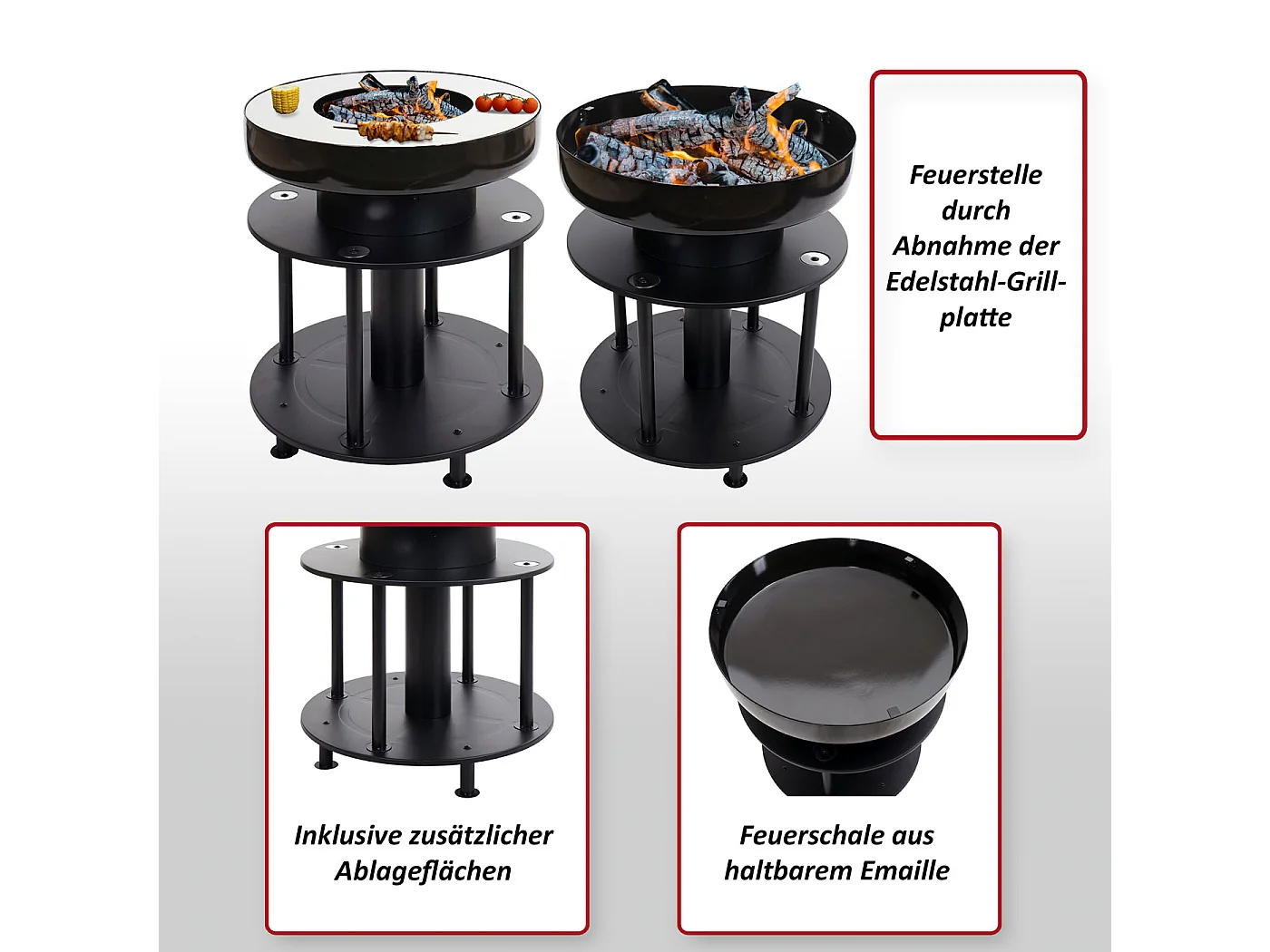 Feuerstelle durch Abnahme der Edelstahl-Grillplatte

Inklusive zusätzlicher Ablageflächen

Feuerschale aus haltbarem Emaille