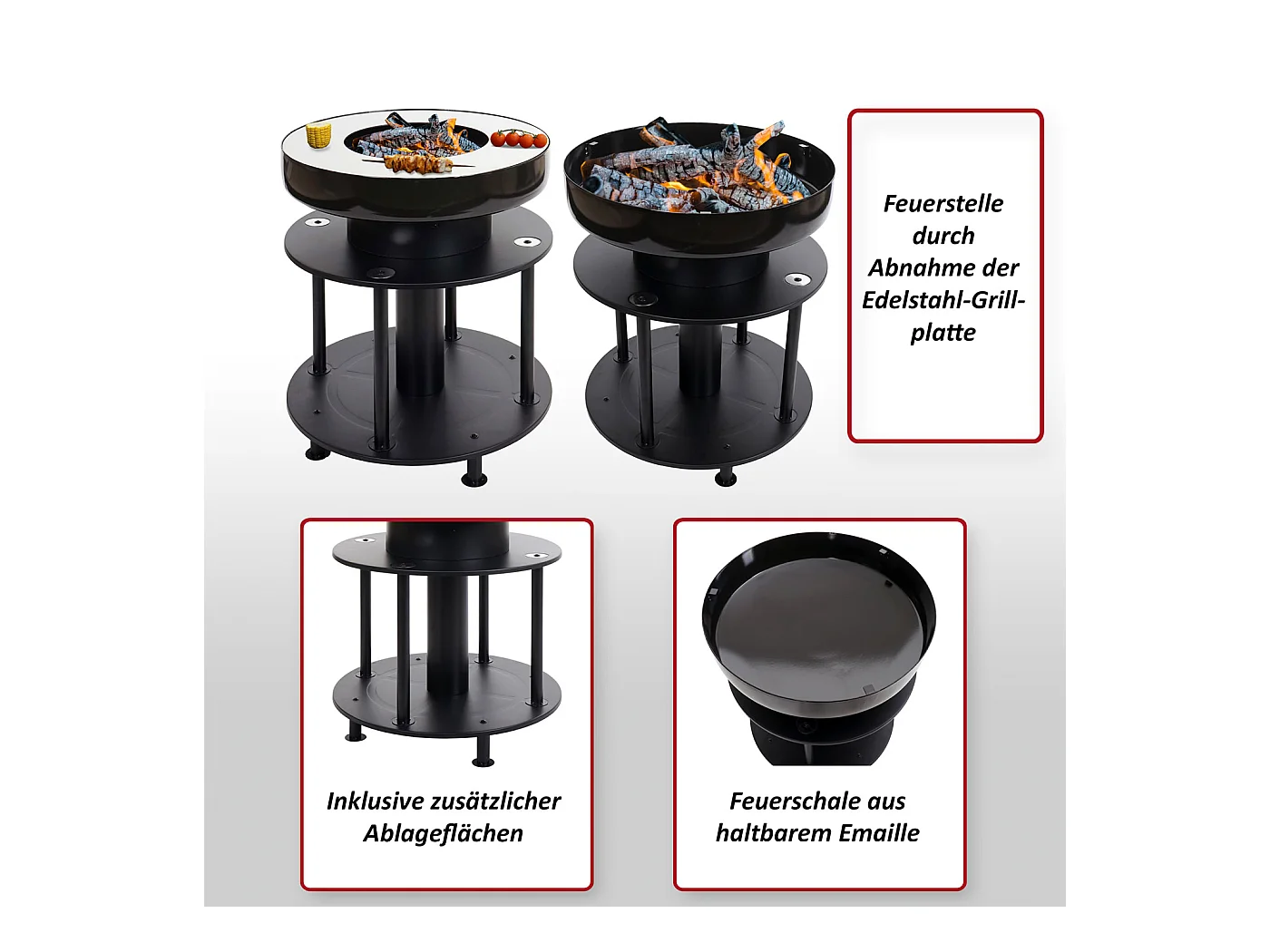 Feuerstelle durch Abnahme der Edelstahl-Grillplatte

Inklusive zusätzlicher Ablageflächen

Feuerschale aus haltbarem Emaille