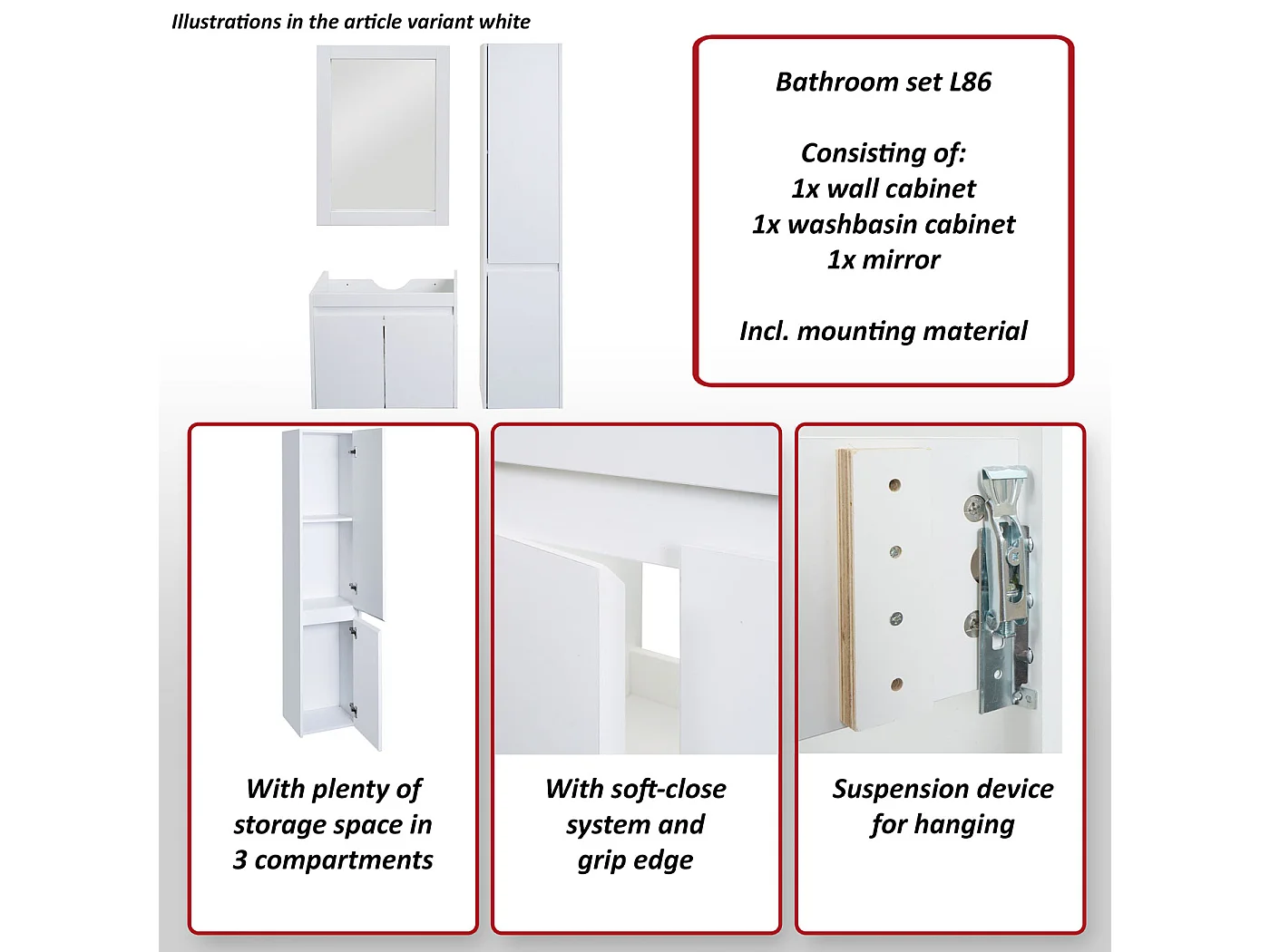 Illustrations in the article variant white

Bathroom set L86

Consisting of:
1x wall cabinet
1x washbasin cabinet
1x mirror

Incl. mounting material

With plenty of storage space in 3 compartments

With soft-close system and grip edge

Suspension device for hanging