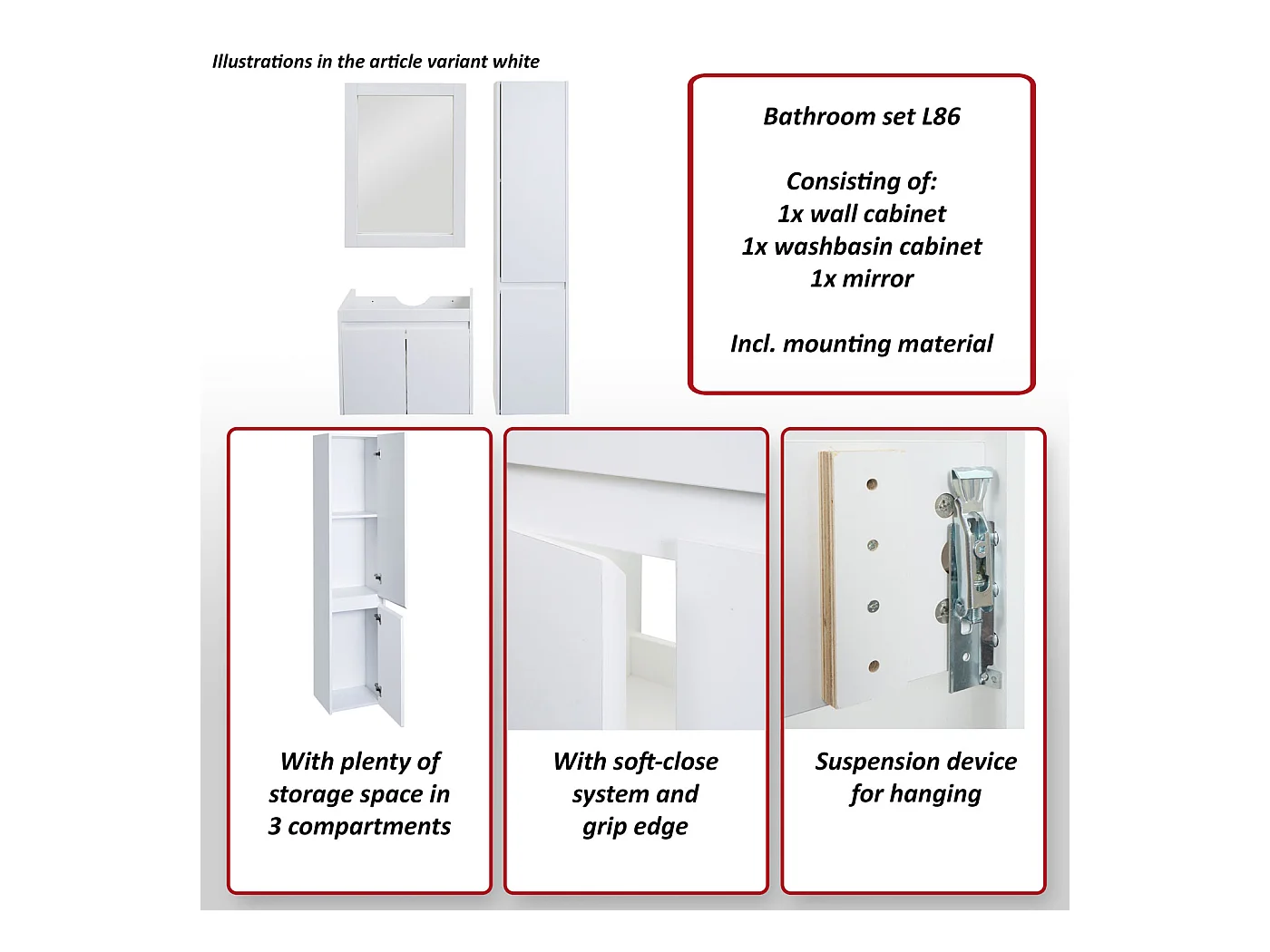 Illustrations in the article variant white

Bathroom set L86

Consisting of:
1x wall cabinet
1x washbasin cabinet
1x mirror

Incl. mounting material

With plenty of storage space in 3 compartments

With soft-close system and grip edge

Suspension device for hanging