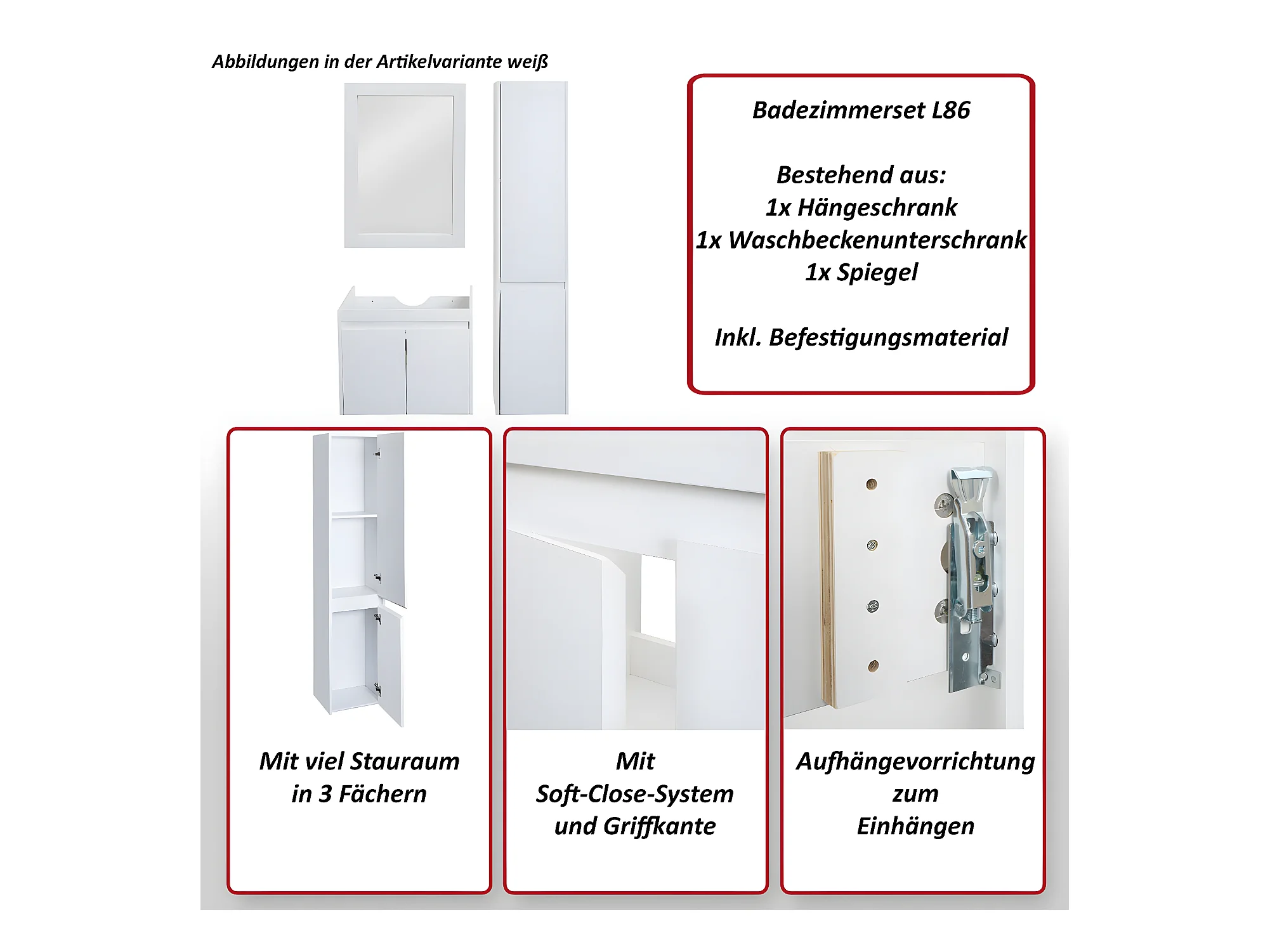 Abbildungen in der Artikelvariante weiß

Badezimmerset L86

Bestehend aus:
1x Hängeschrank
1x Waschbeckenunterschrank
1x Spiegel

Inkl. Befestigungsmaterial

Mit viel Stauraum in 3 Fächern

Mit Soft-Close-System und Griffkante

Aufhängevorrichtung zum Einhängen