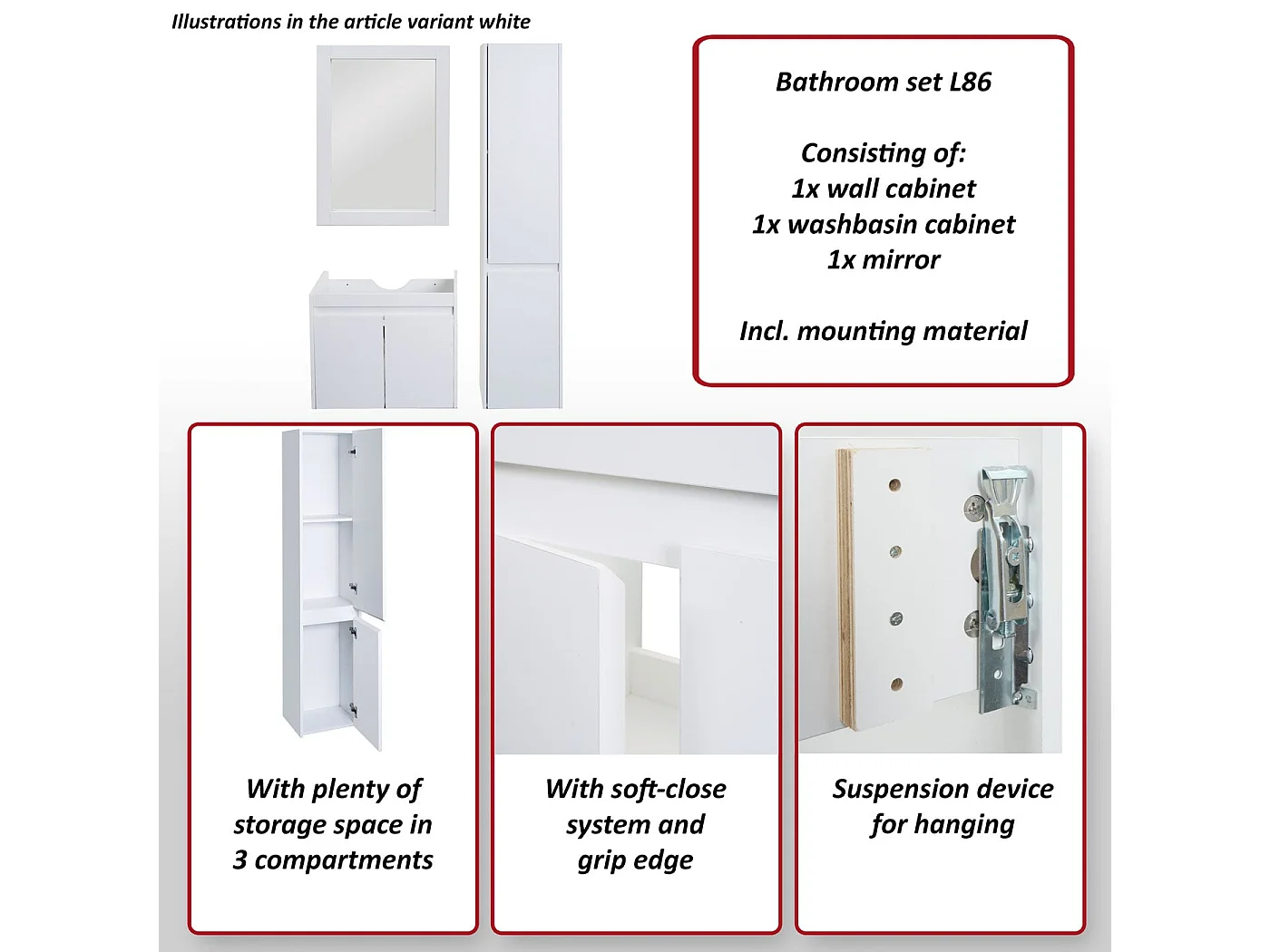 Illustrations in the article variant white

Bathroom set L86

Consisting of:
1x wall cabinet
1x washbasin cabinet
1x mirror

Incl. mounting material

With plenty of storage space in 3 compartments

With soft-close system and grip edge

Suspension device for hanging