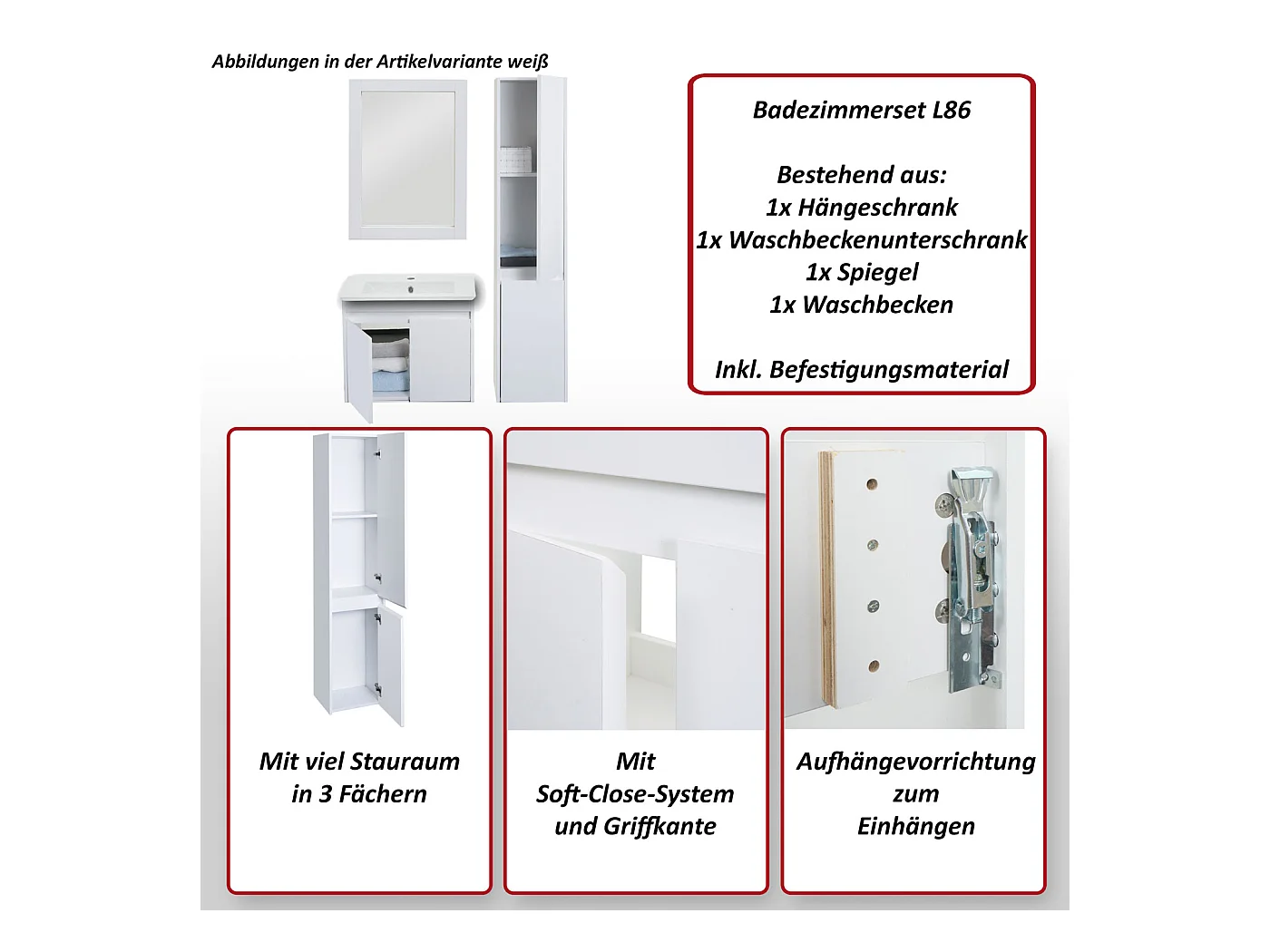 Abbildungen in der Artikelvariante weiß

Badezimmerset L86

Bestehend aus:
1x Hängeschrank
1x Waschbeckenunterschrank
1x Spiegel
1x Waschbecken

Inkl. Befestigungsmaterial

Mit viel Stauraum in 3 Fächern

Mit Soft-Close-System und Griffkante

Aufhängevorrichtung zum Einhängen