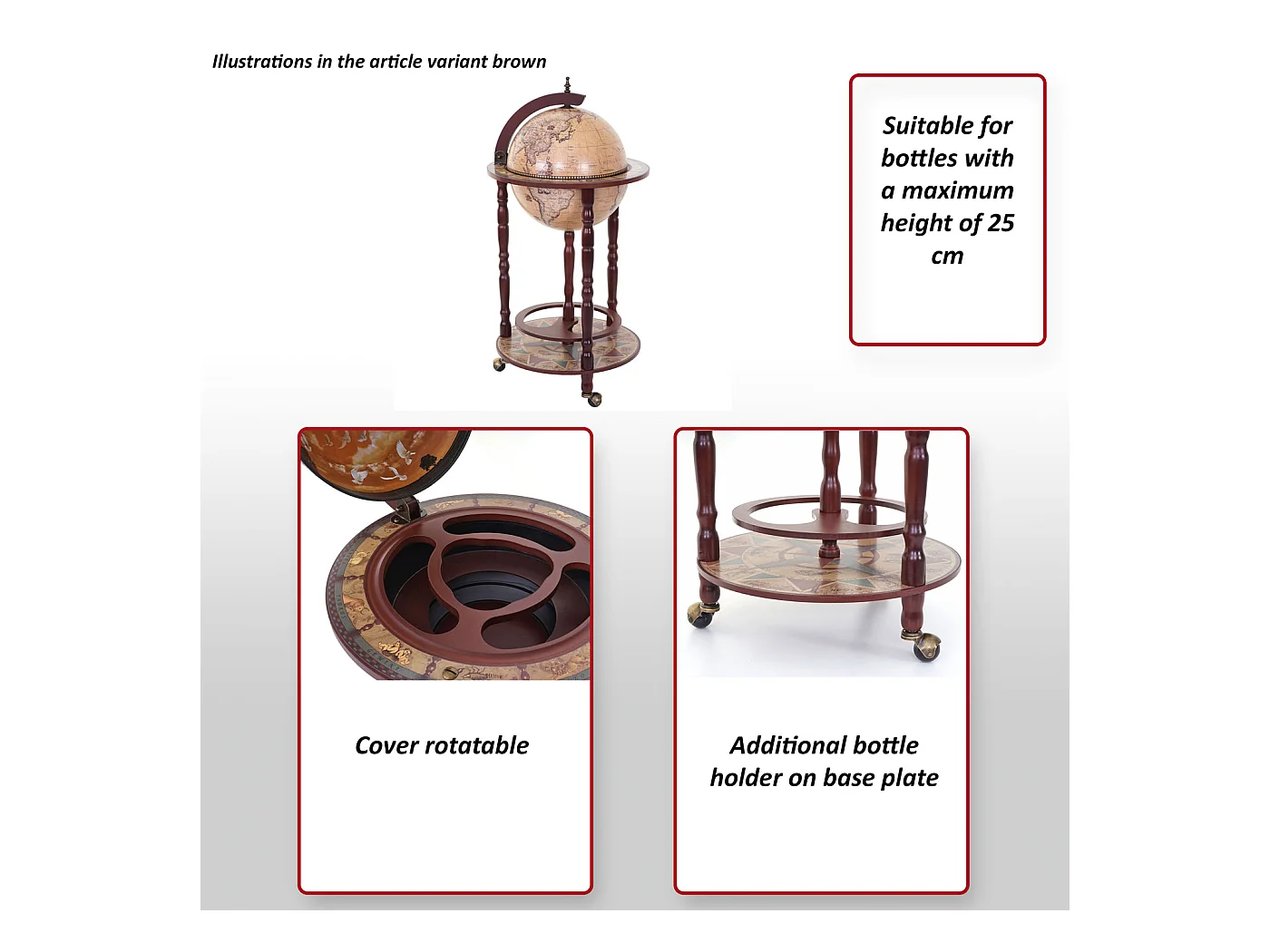 Illustrations in the article variant brown

Suitable for bottles with a maximum height of 25 cm

Cover rotatable

Additional bottle holder on base plate