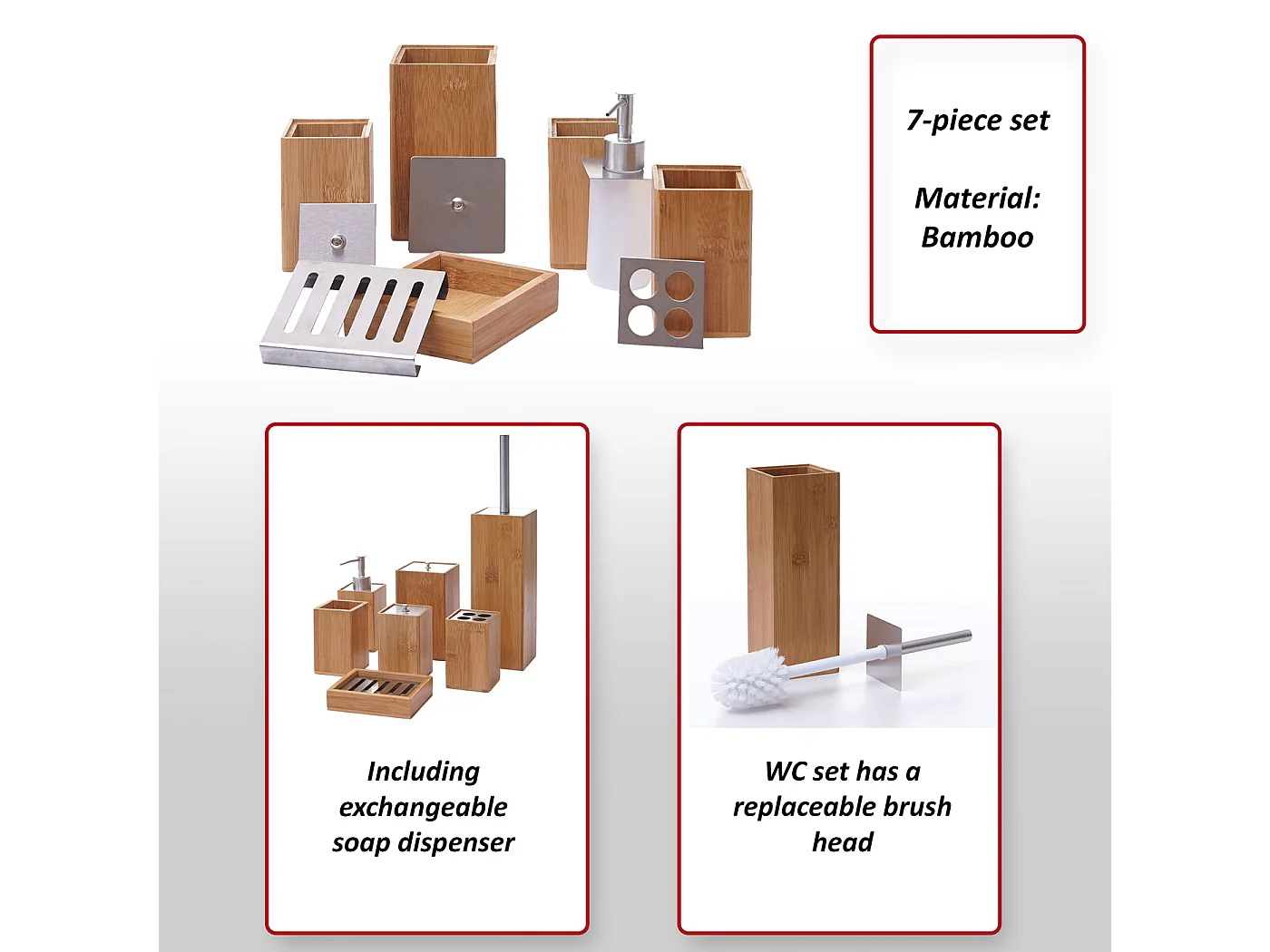 7-piece set

Material: Bamboo

Including exchangeable soap dispenser

WC set has a replaceable brush head