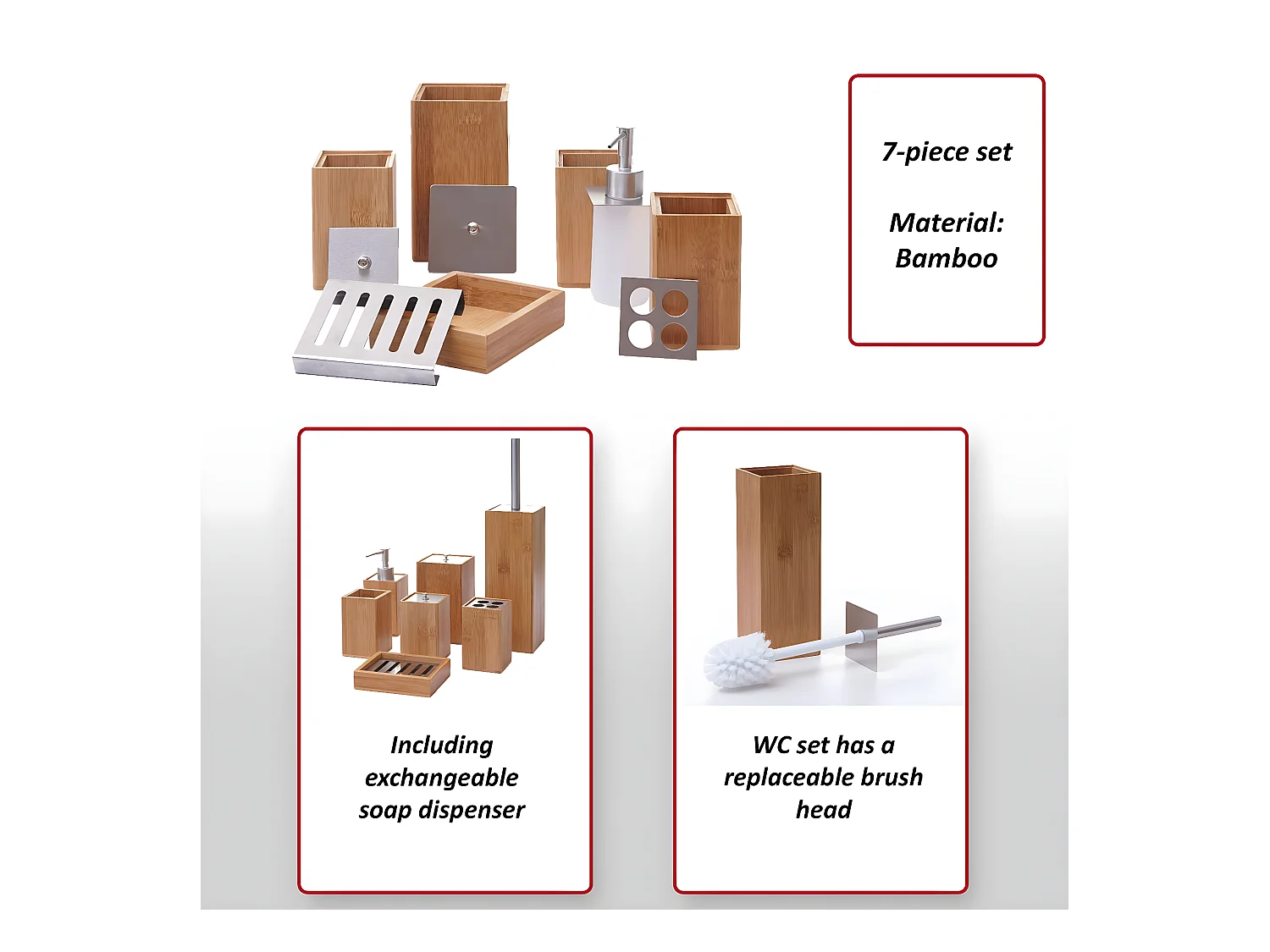 7-piece set

Material: Bamboo

Including exchangeable soap dispenser

WC set has a replaceable brush head