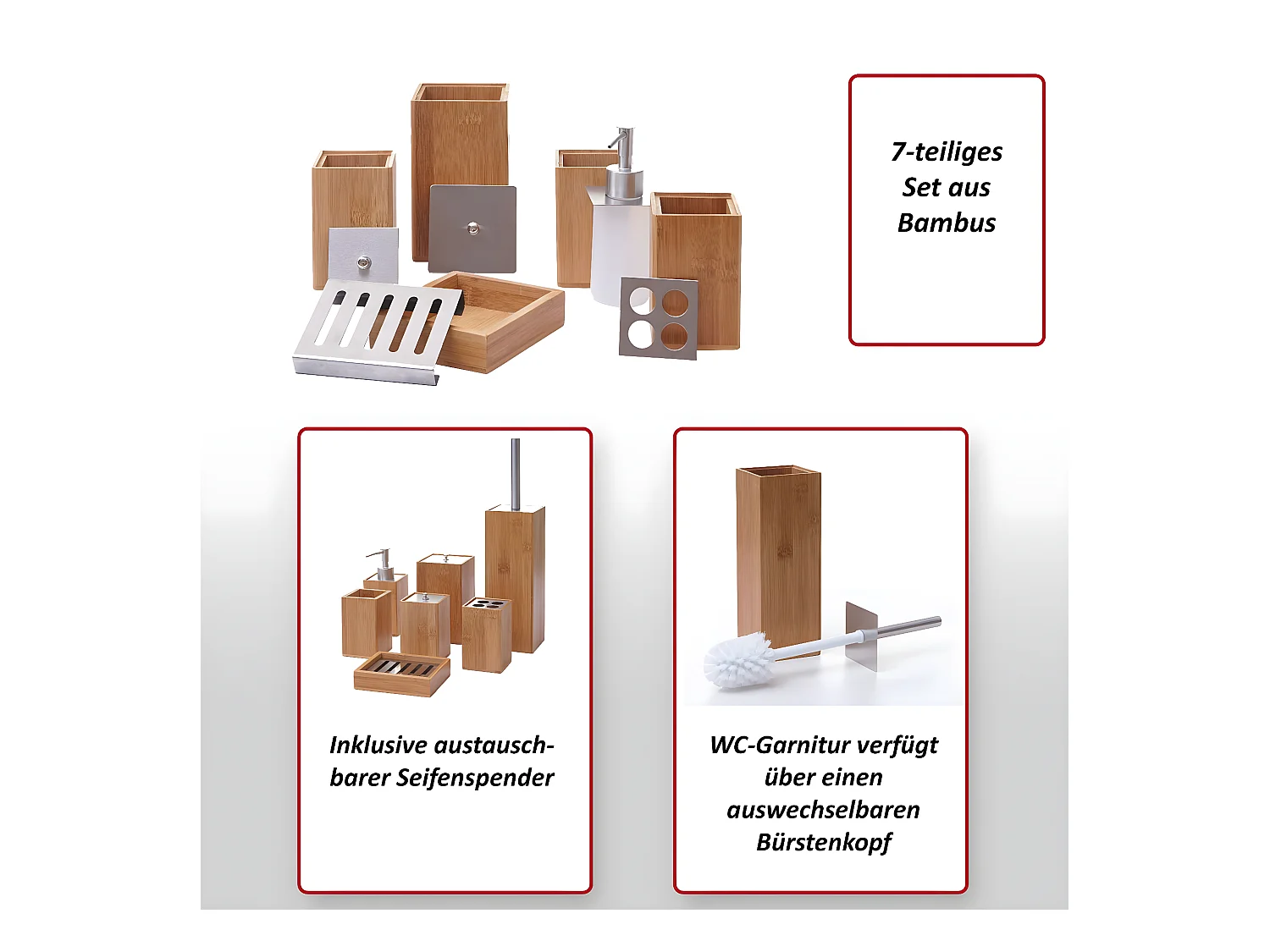 7-teiliges Set aus Bambus

Inklusive austauschbarer Seifenspender

WC-Garnitur verfügt über einen auswechselbaren Bürstenkopf