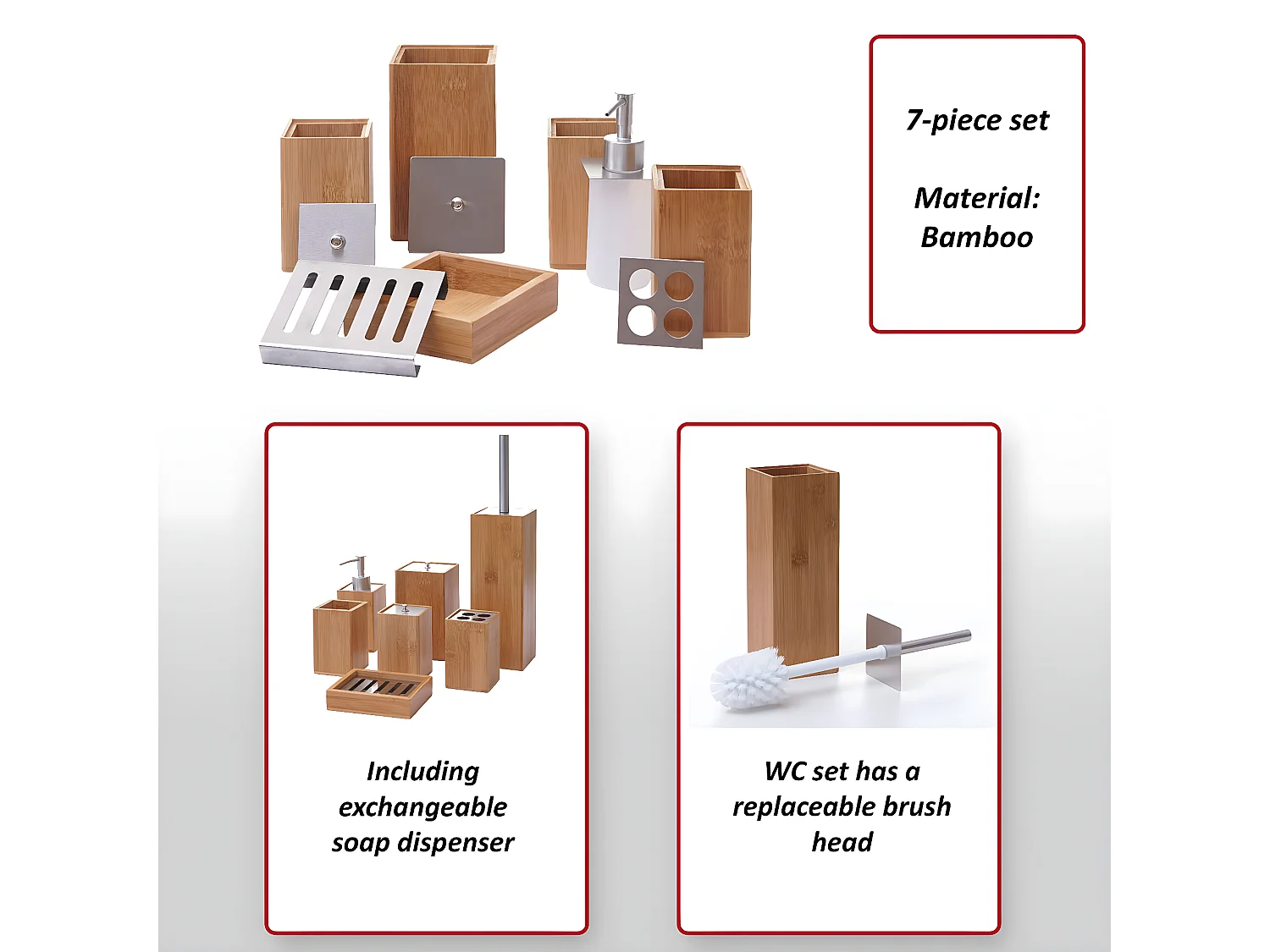 7-piece set

Material: Bamboo

Including exchangeable soap dispenser

WC set has a replaceable brush head