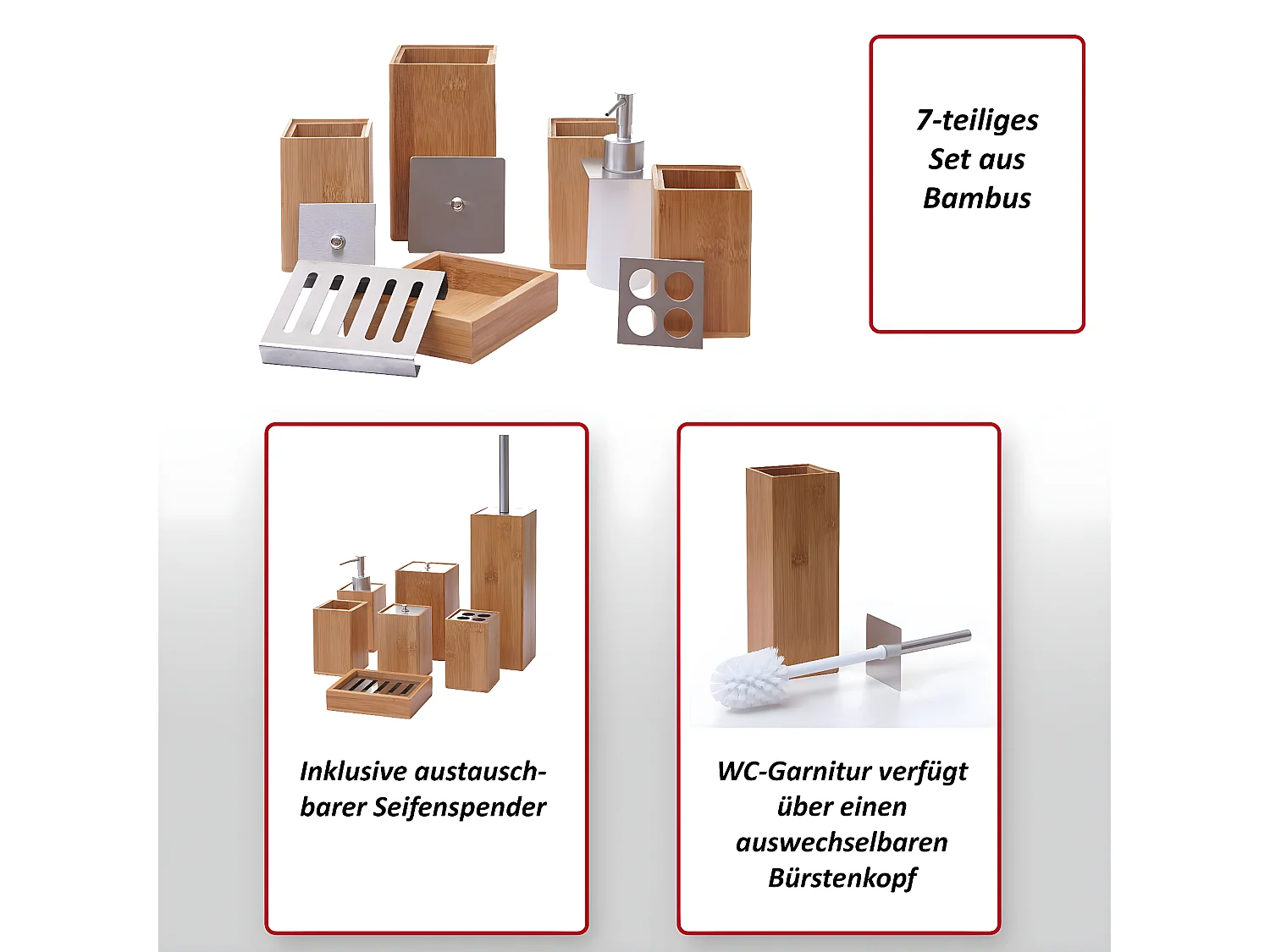 7-teiliges Set aus Bambus

Inklusive austauschbarer Seifenspender

WC-Garnitur verfügt über einen auswechselbaren Bürstenkopf