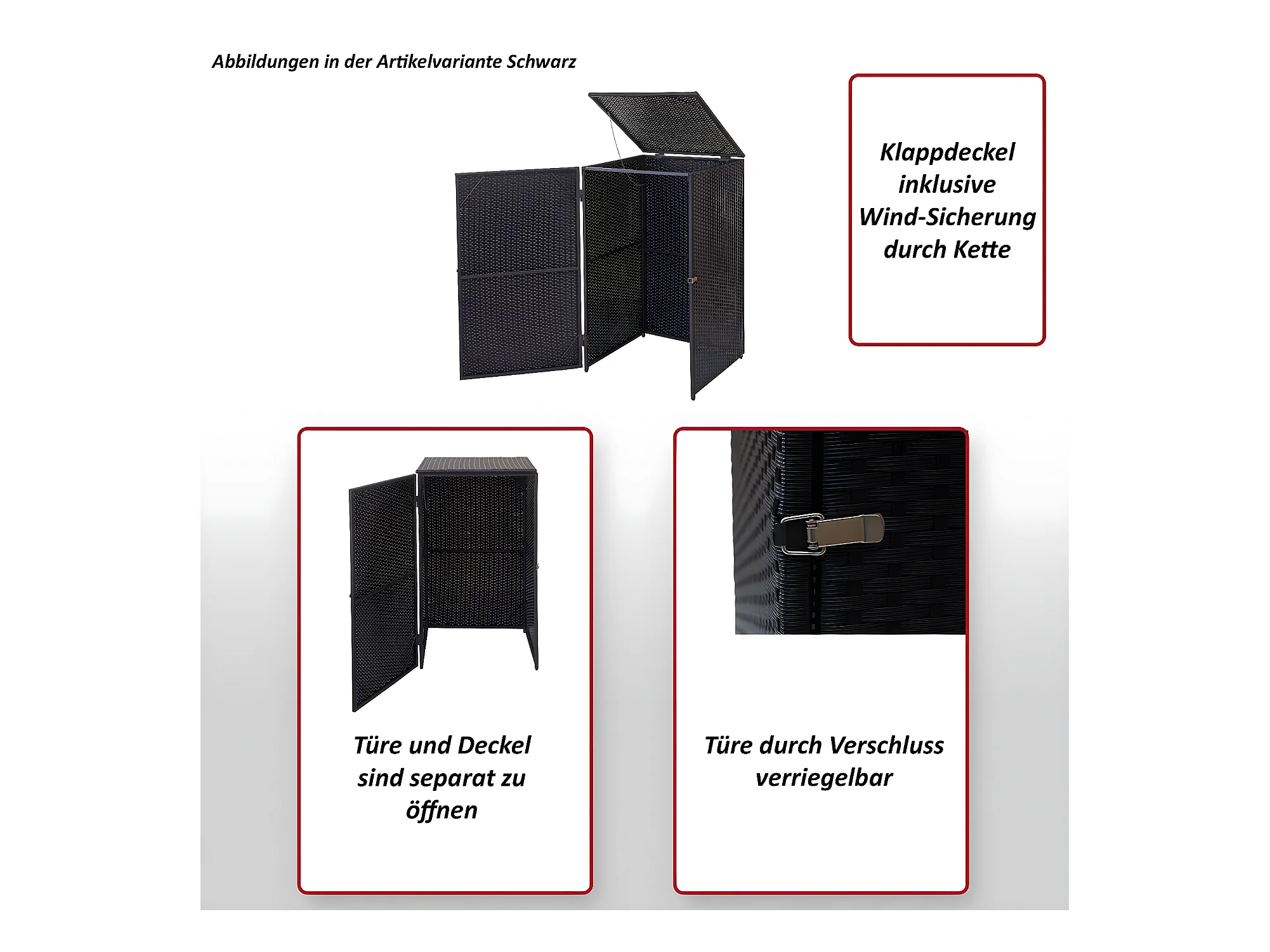 Abbildungen in der Artikelvariante Schwarz

Klappdeckel inklusive Wind-Sicherung durch Kette

Türe und Deckel sind separat zu öffnen

Türe durch Verschluss verriegelbar