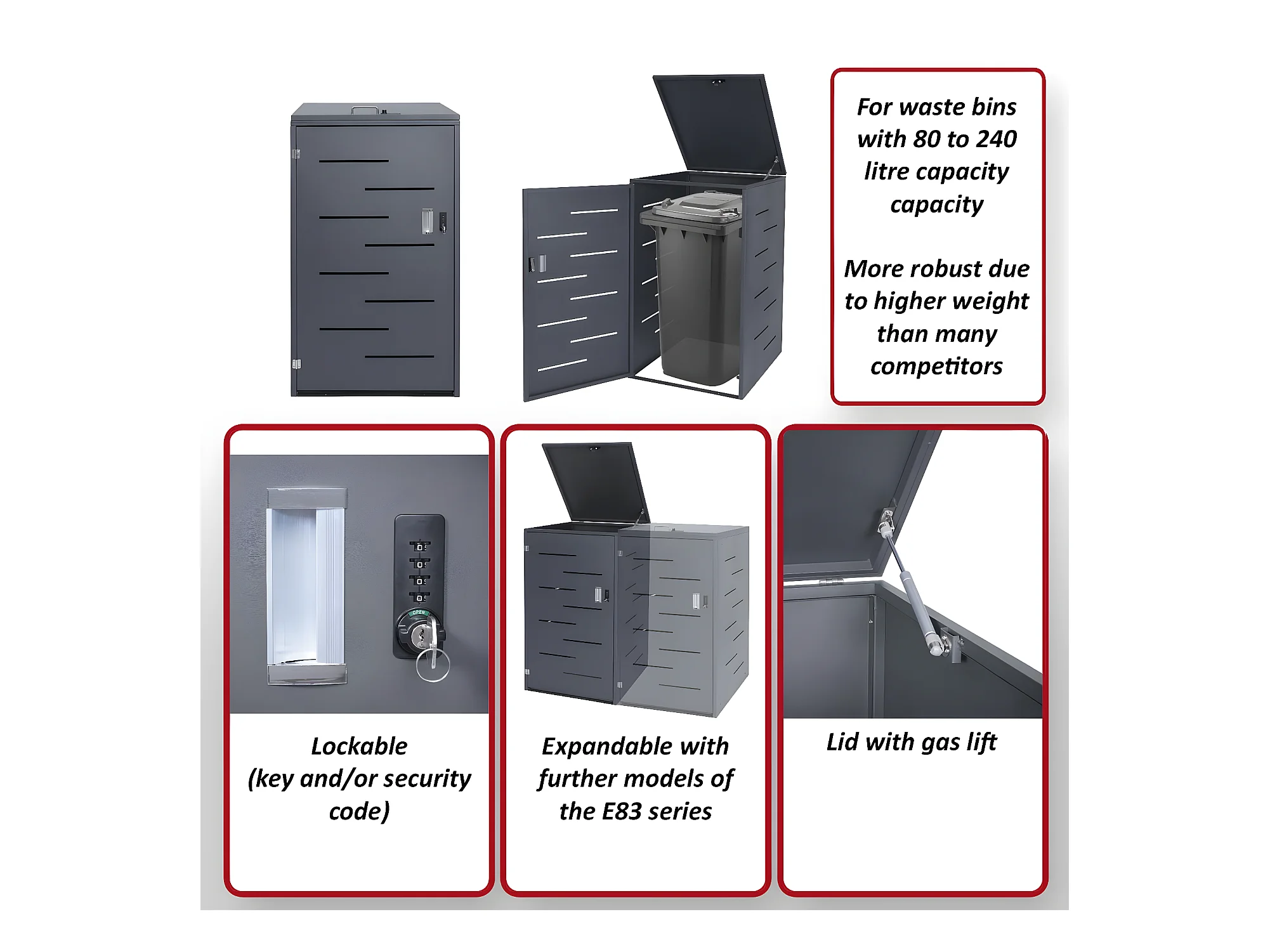 For waste bins with 80 to 240 litre capacity capacity

More robust due to higher weight than many competitors

OPEN

Lockable (key and/or security code)

Expandable with further models of the E83 series

Lid with gas lift