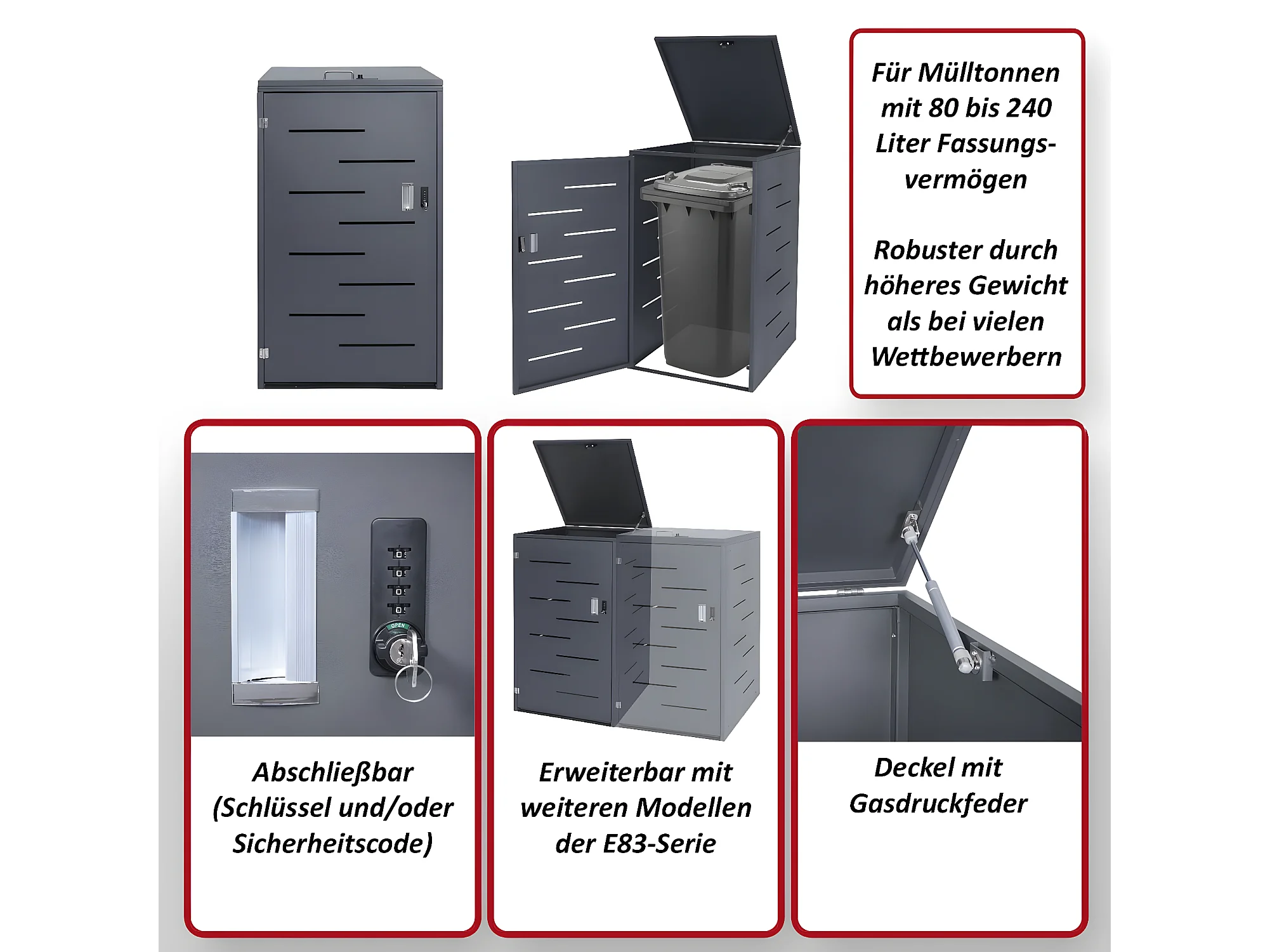 Für Mülltonnen mit 80 bis 240 Liter Fassungsvermögen

Robuster durch höheres Gewicht als bei vielen Wettbewerbern

OPEN

Abschließbar (Schlüssel und/oder Sicherheitscode)

Erweiterbar mit weiteren Modellen der E83-Serie

Deckel mit Gasdruckfeder