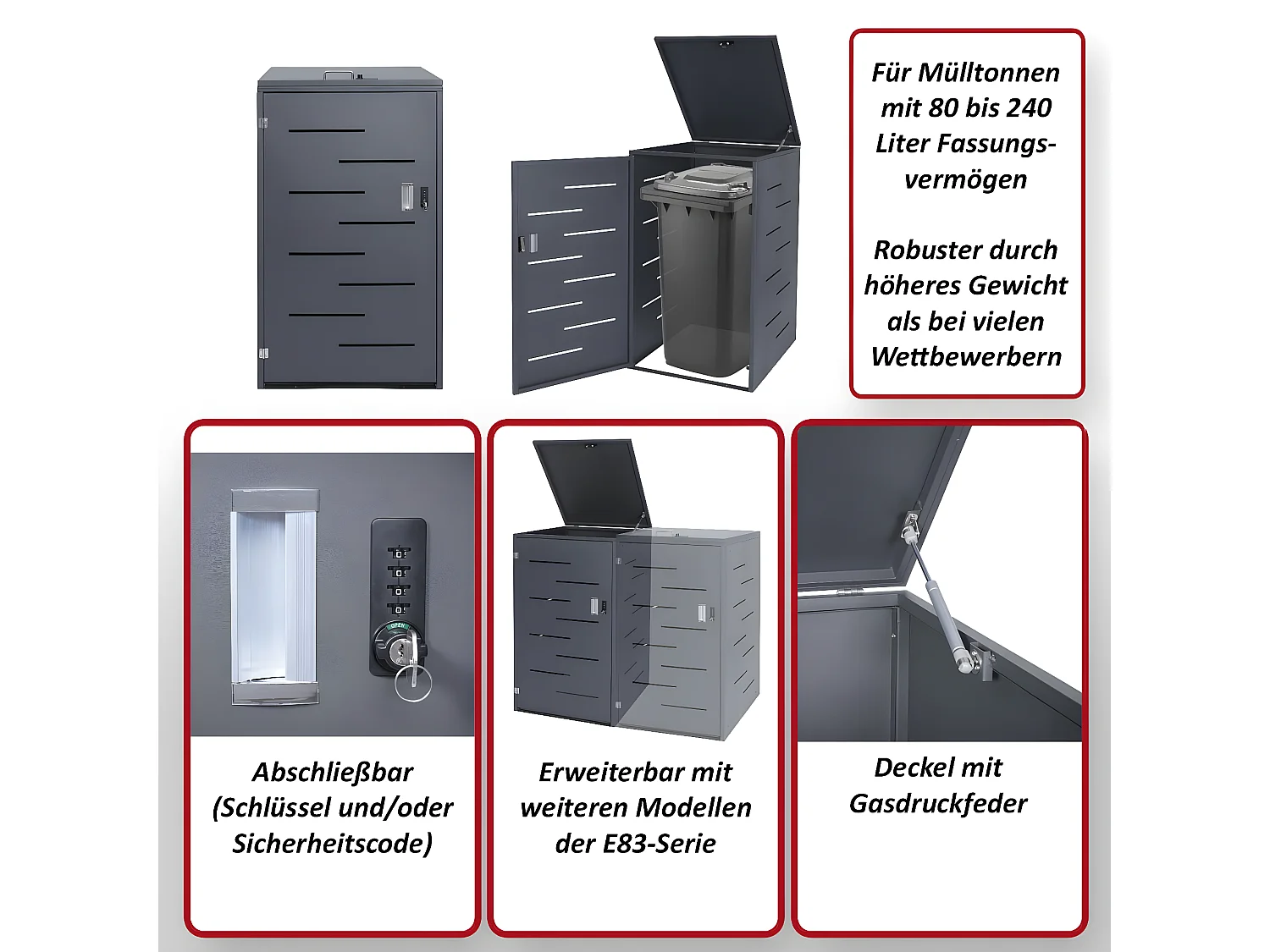 Für Mülltonnen mit 80 bis 240 Liter Fassungsvermögen

Robuster durch höheres Gewicht als bei vielen Wettbewerbern

OPEN

Abschließbar (Schlüssel und/oder Sicherheitscode)

Erweiterbar mit weiteren Modellen der E83-Serie

Deckel mit Gasdruckfeder