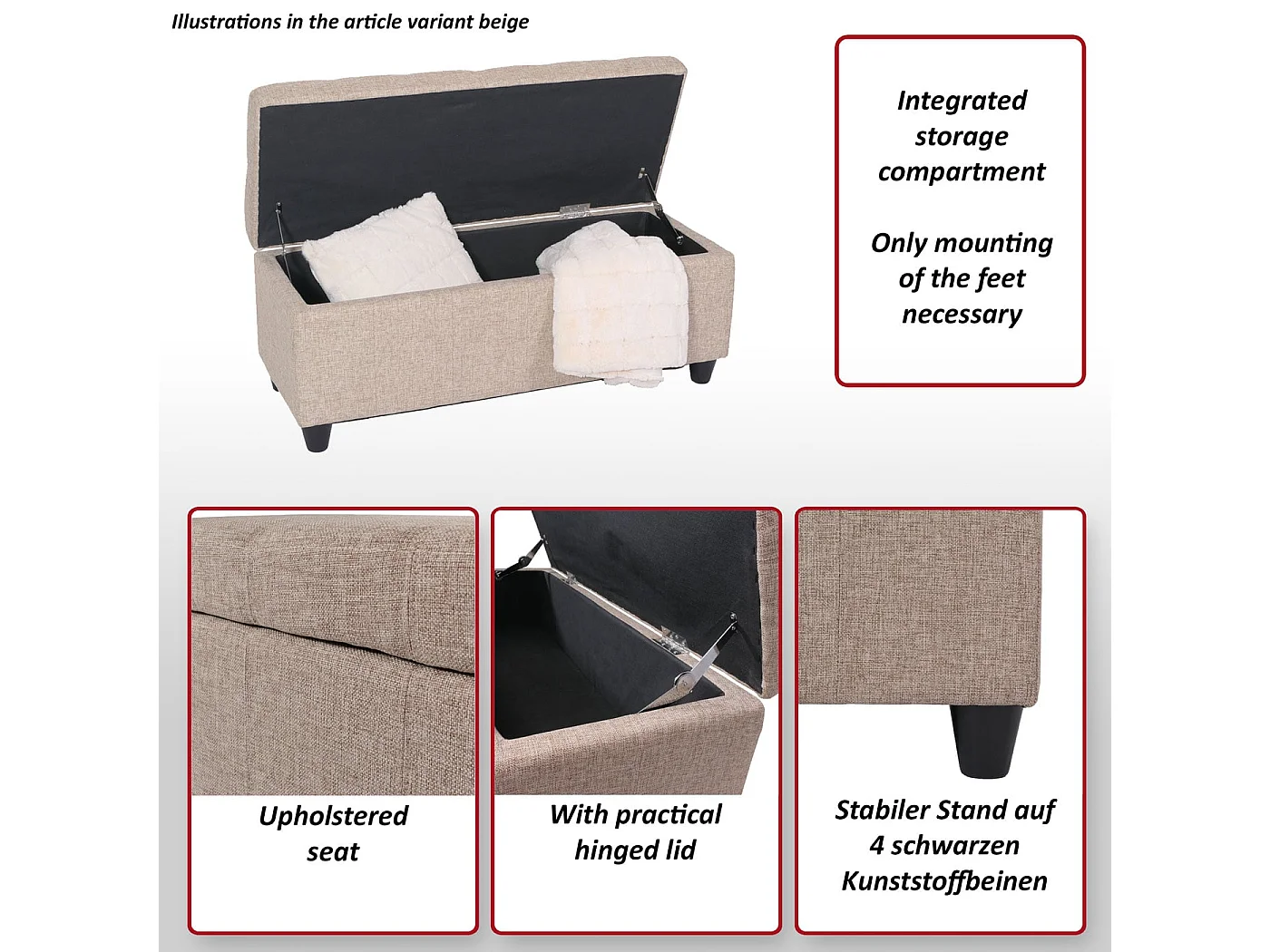 Illustrations in the article variant beige

Integrated storage compartment

Only mounting of the feet necessary

Upholstered seat

With practical hinged lid

Stabiler Stand auf 4 schwarzen Kunststoffbeinen