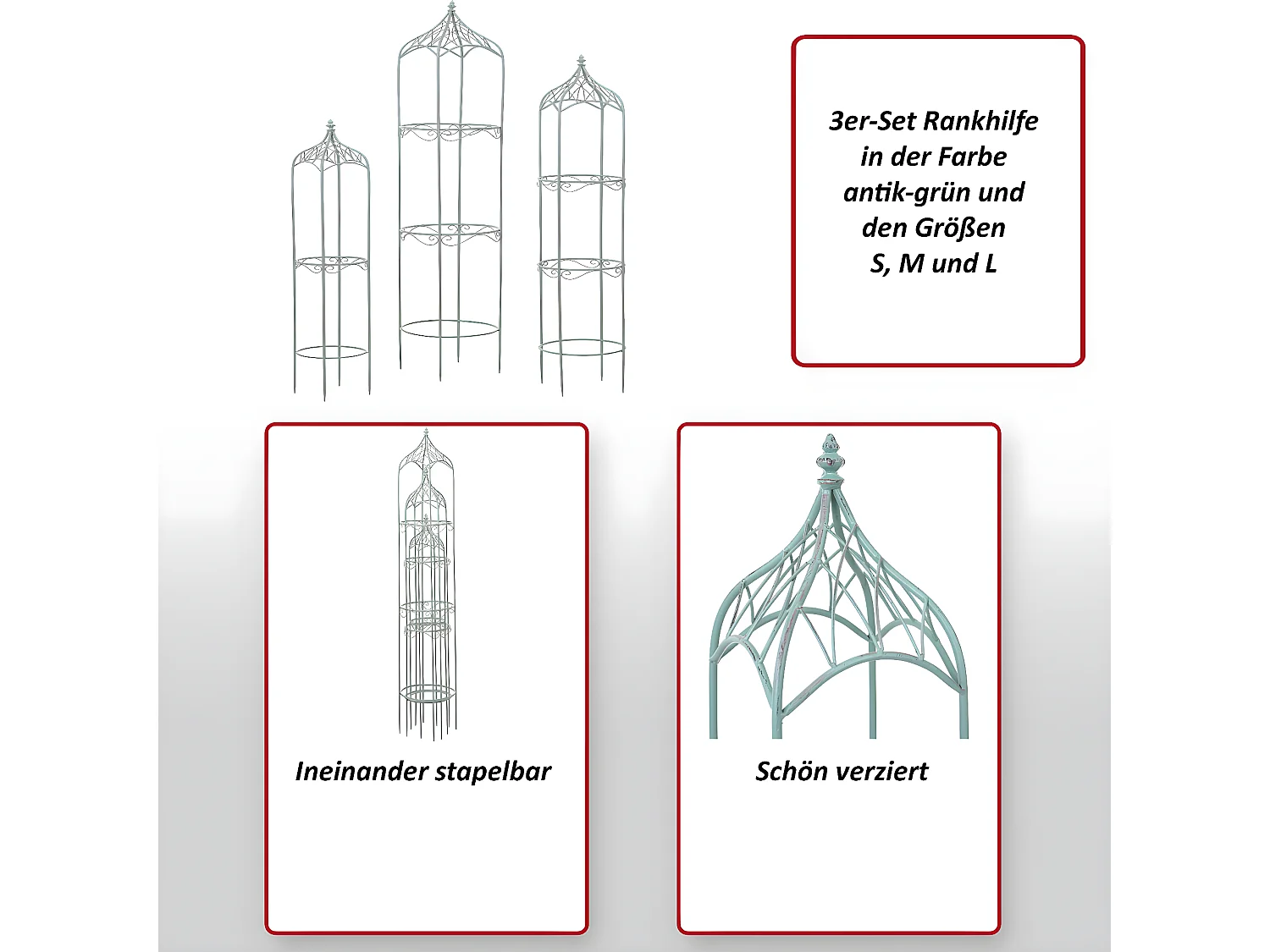 3er-Set Rankhilfe in der Farbe antik-grün und den Größen S, M und L

Ineinander stapelbar

Schön verziert