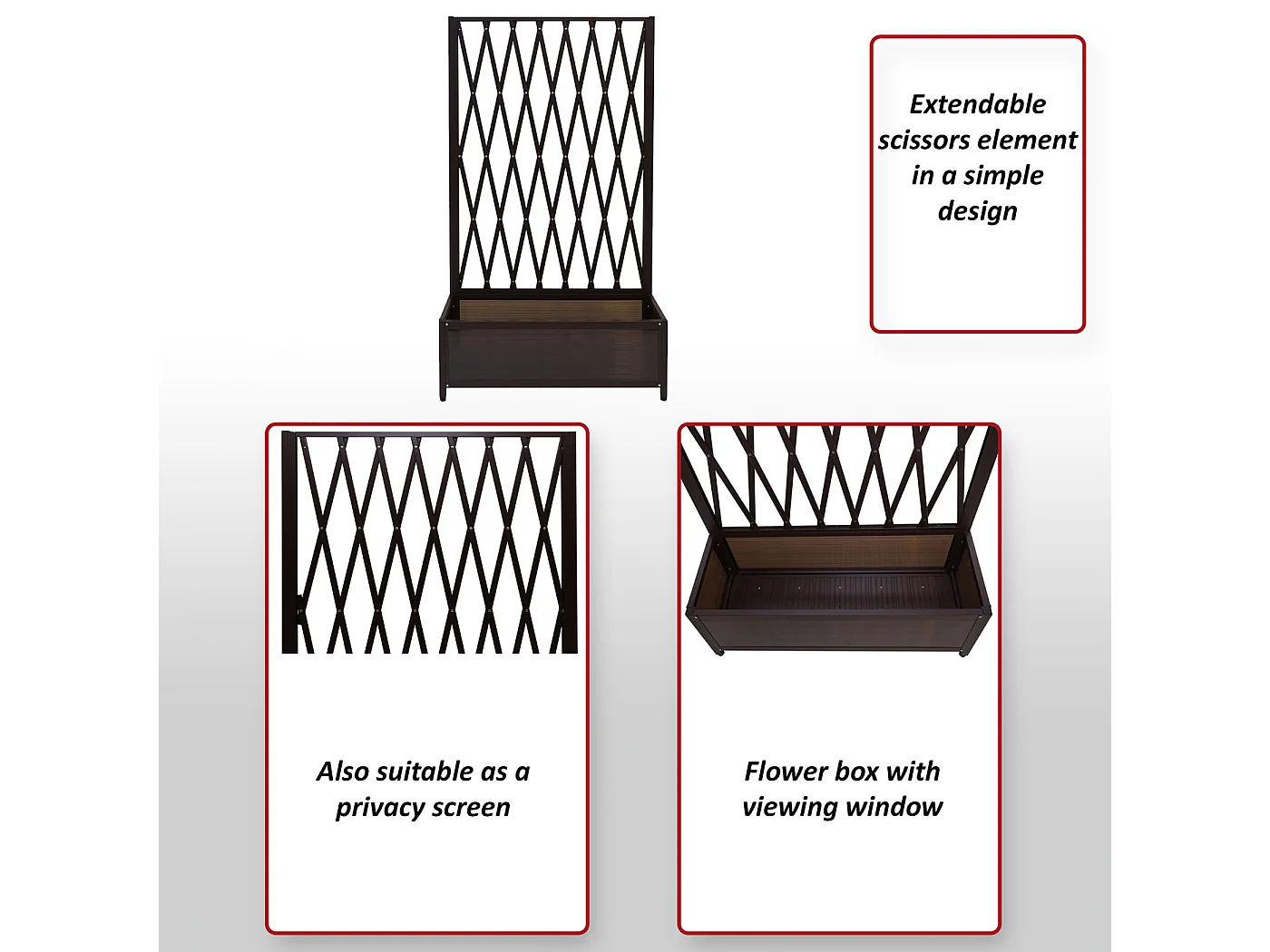 Extendable scissors element in a simple design

Also suitable as a privacy screen

Flower box with viewing window