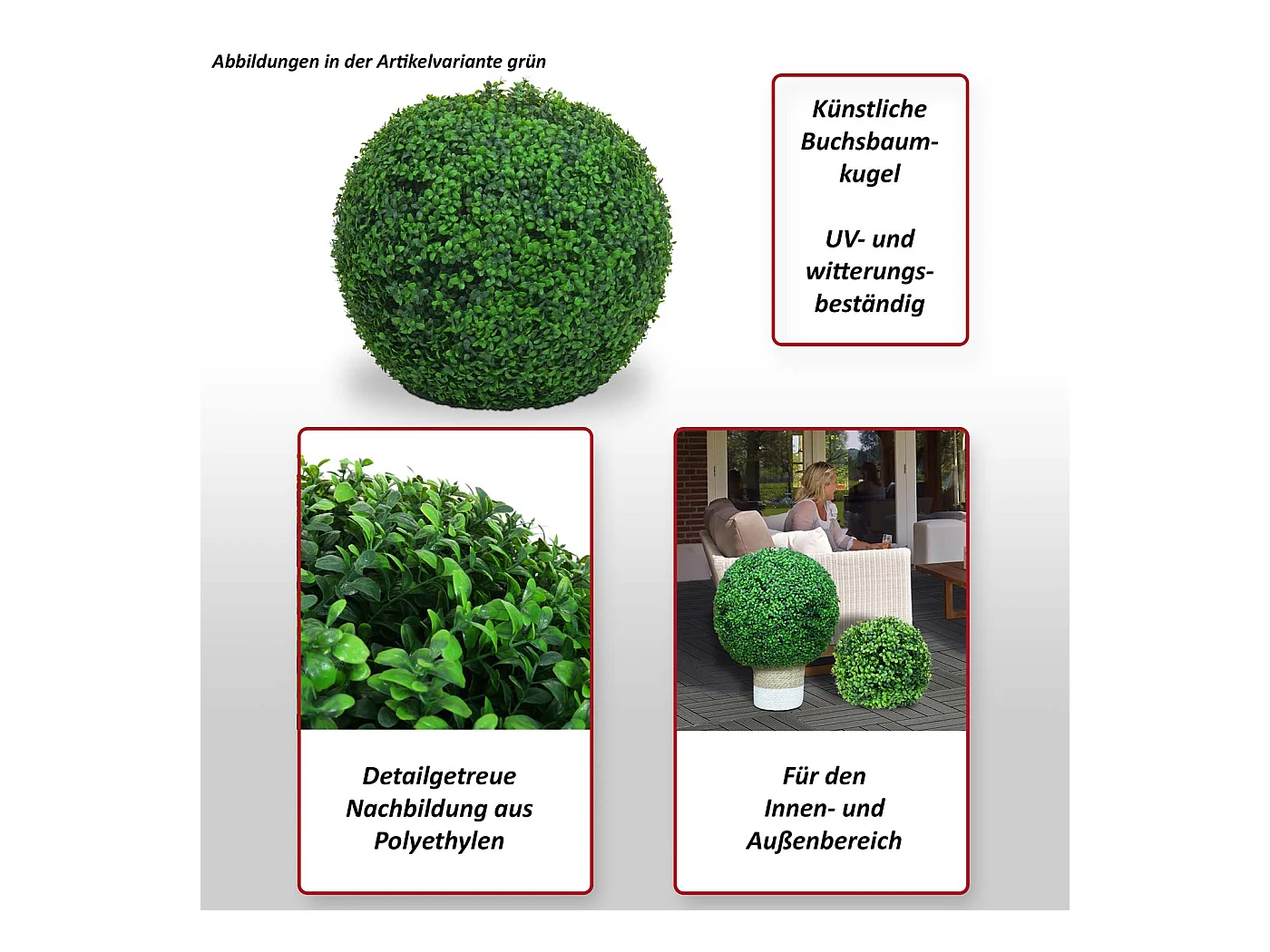 Abbildungen in der Artikelvariante grün

Künstliche Buchsbaumkugel

UV- und witterungsbeständig

Detailgetreue Nachbildung aus Polyethylen

Für den Innen- und Außenbereich