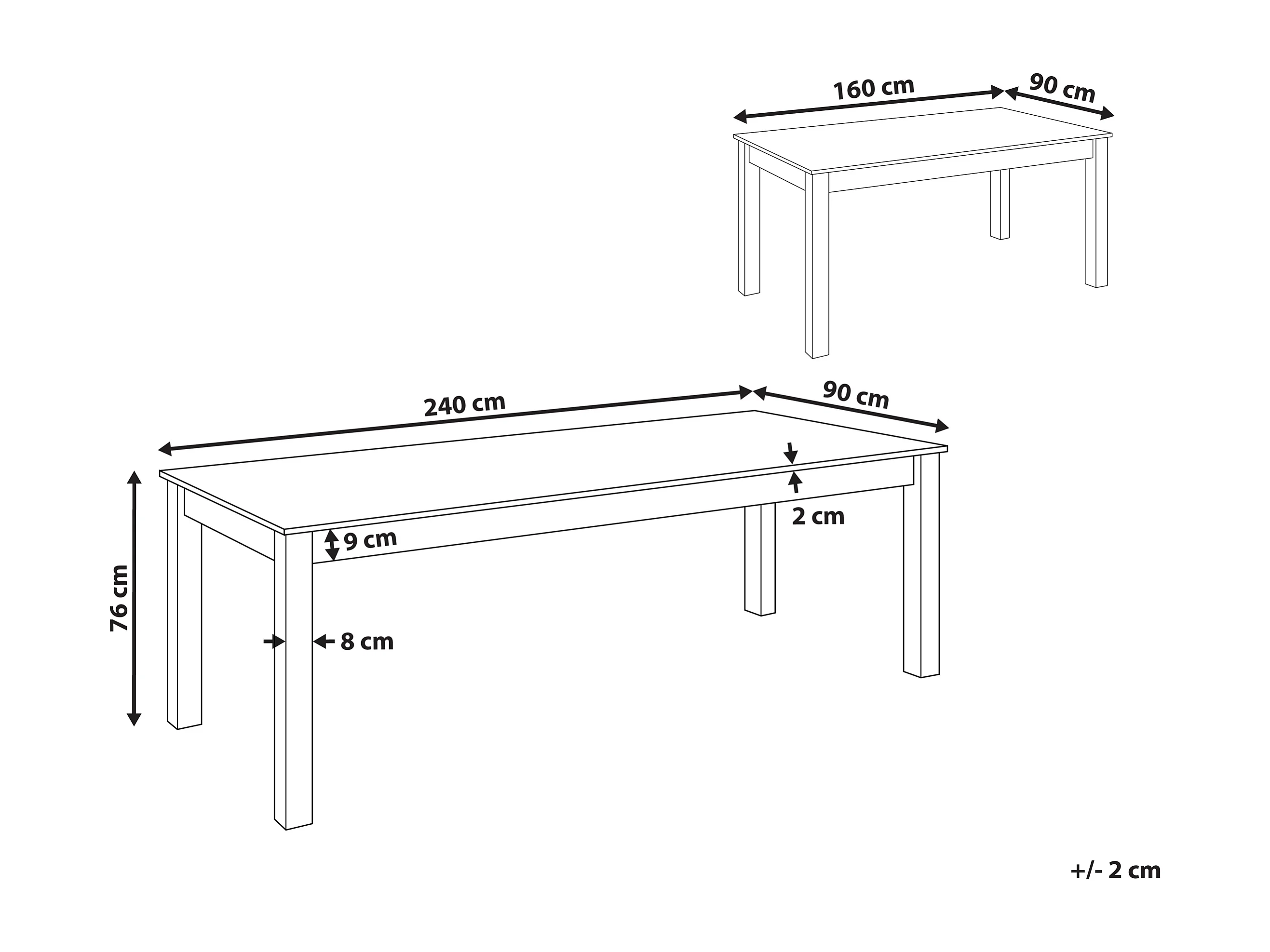 160 cm
90 cm

240 cm
90 cm
2 cm
9 cm
76 cm
8 cm

+/- 2 cm