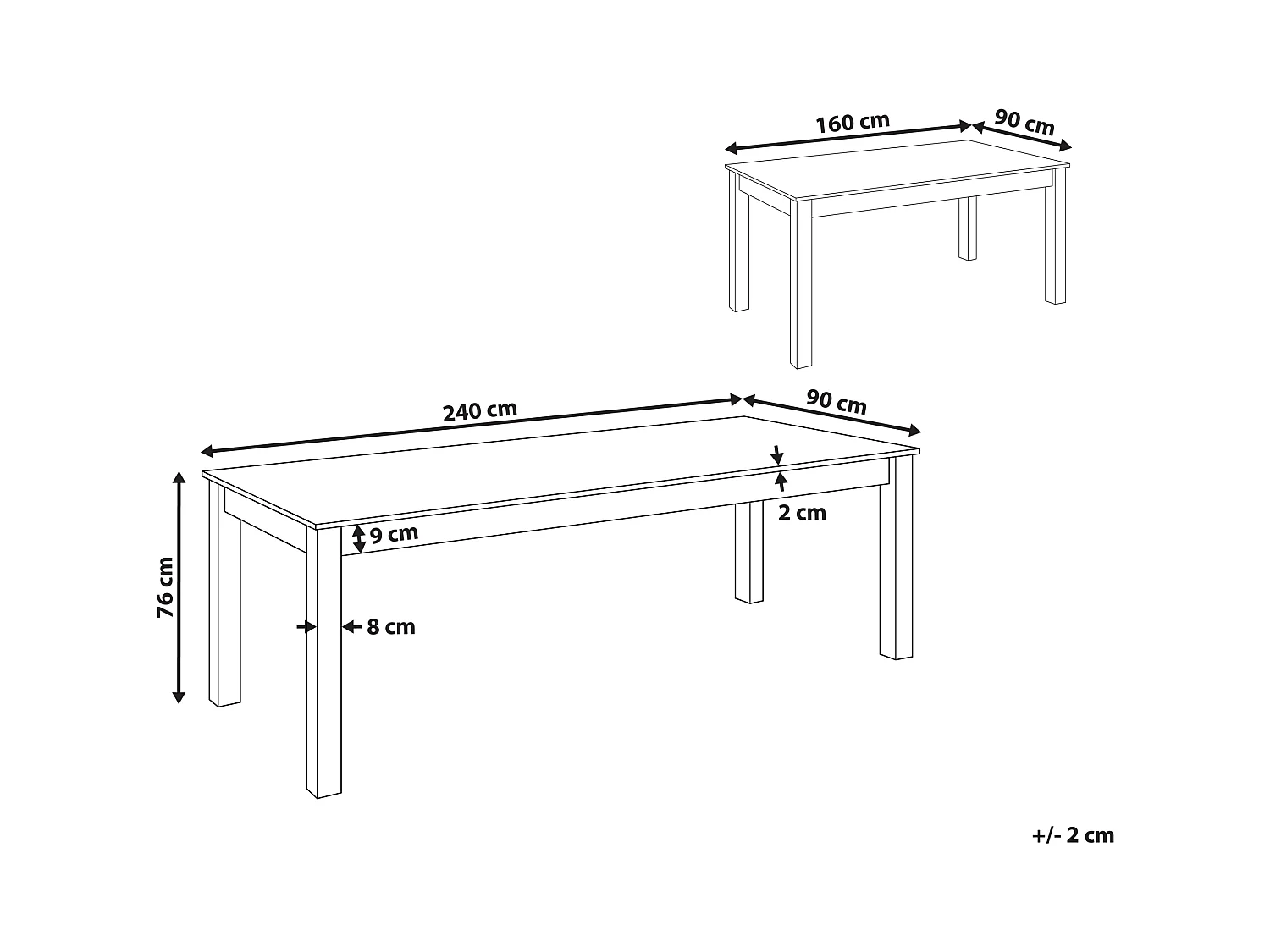 160 cm
90 cm
240 cm
90 cm
2 cm
9 cm
76 cm
8 cm
+/- 2 cm