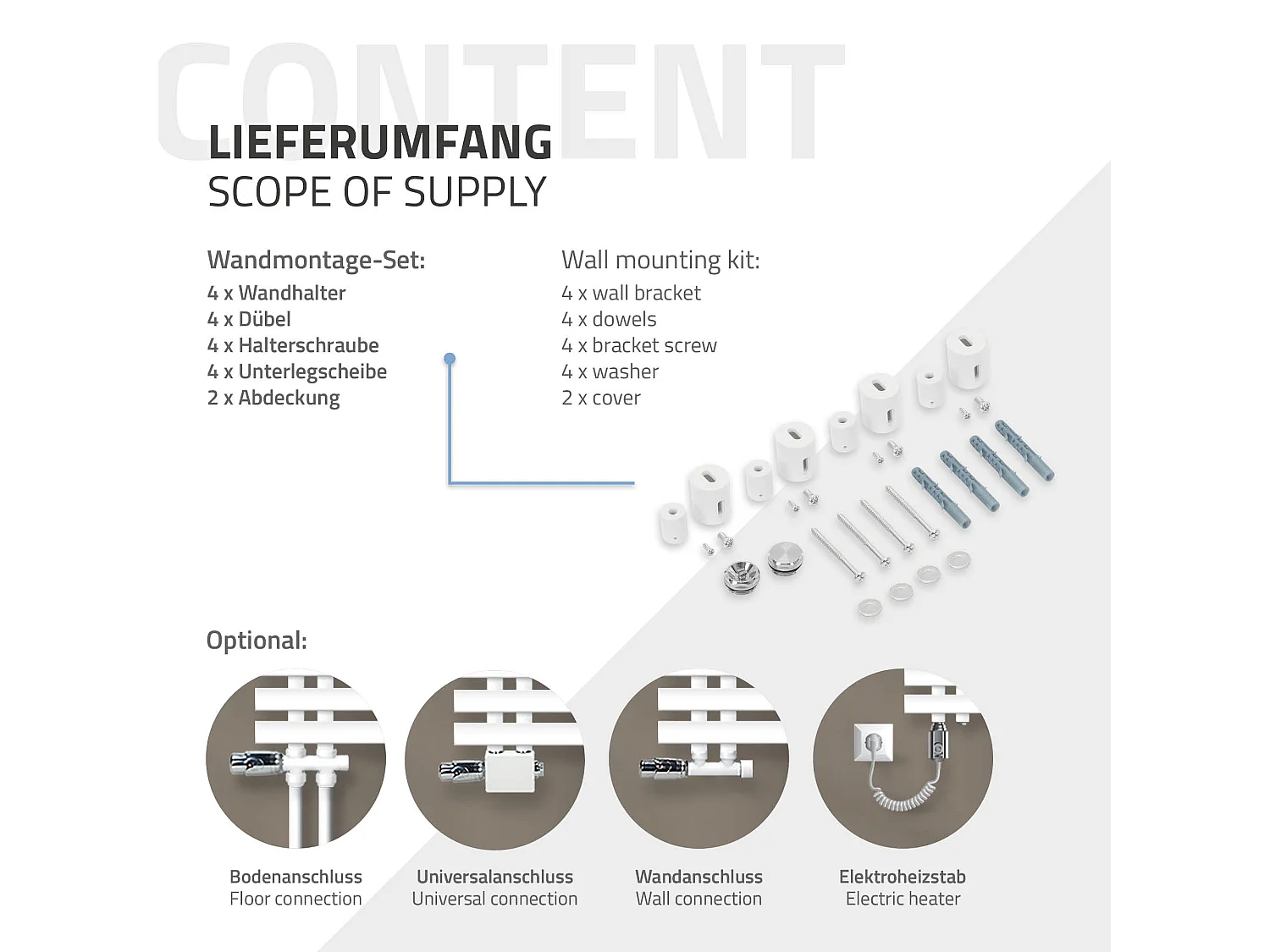 CONTENT

LIEFERUMFANG
SCOPE OF SUPPLY

Wandmontage-Set:
4 x Wandhalter
4 x Dübel
4 x Halterschraube
4 x Unterlegscheibe
2 x Abdeckung

Wall mounting kit:
4 x wall bracket
4 x dowels
4 x bracket screw
4 x washer
2 x cover

Optional:

Bodenanschluss
Floor connection

Universalanschluss
Universal connection

Wandanschluss
Wall connection

Elektroheizstab
Electric heater