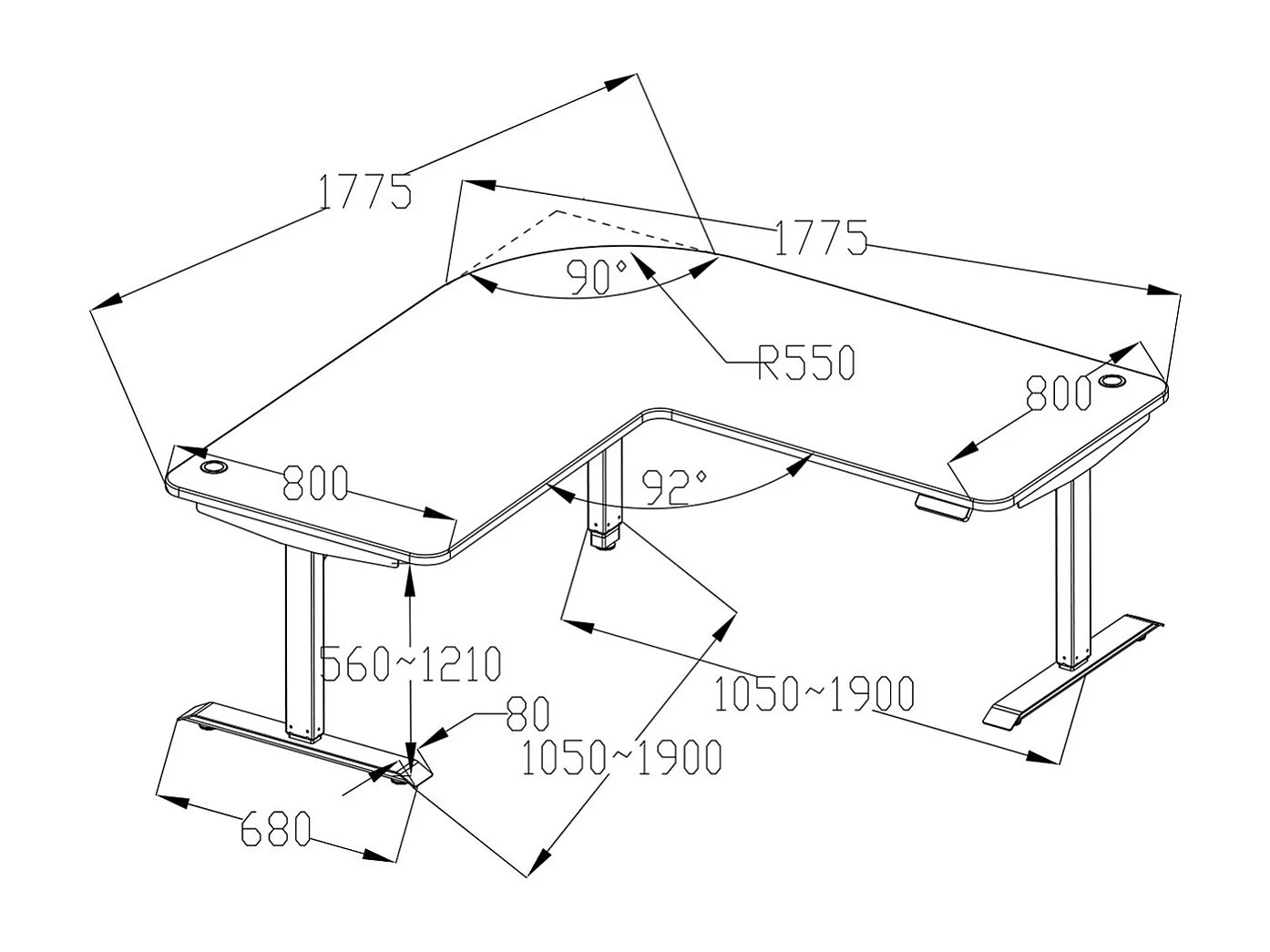 1775
1775
90°
R550
800
800
92°
560~1210
80
1050~1900
1050~1900
680