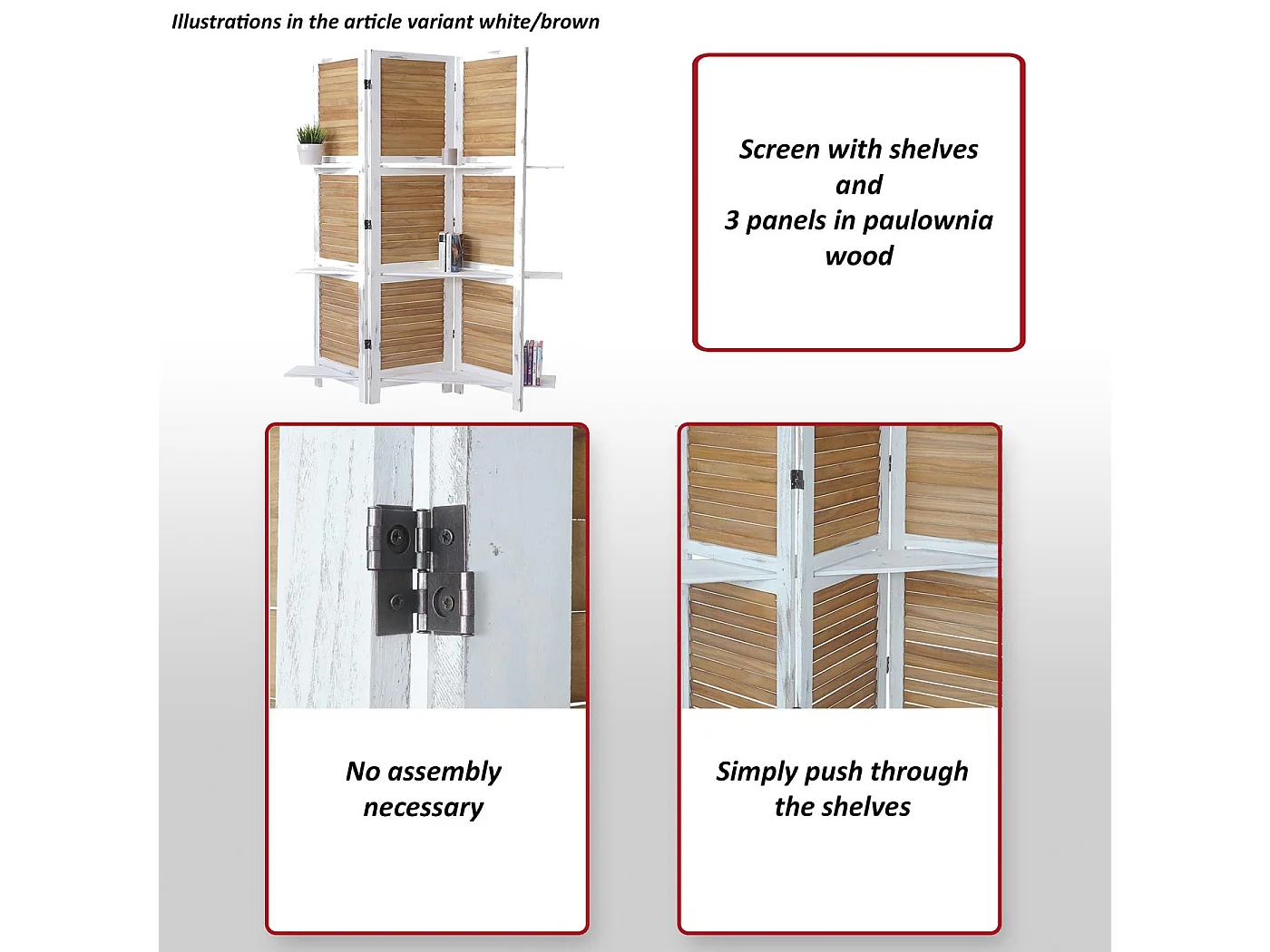 Illustrations in the article variant white/brown

Screen with shelves
and
3 panels in paulownia
wood

No assembly
necessary

Simply push through
the shelves