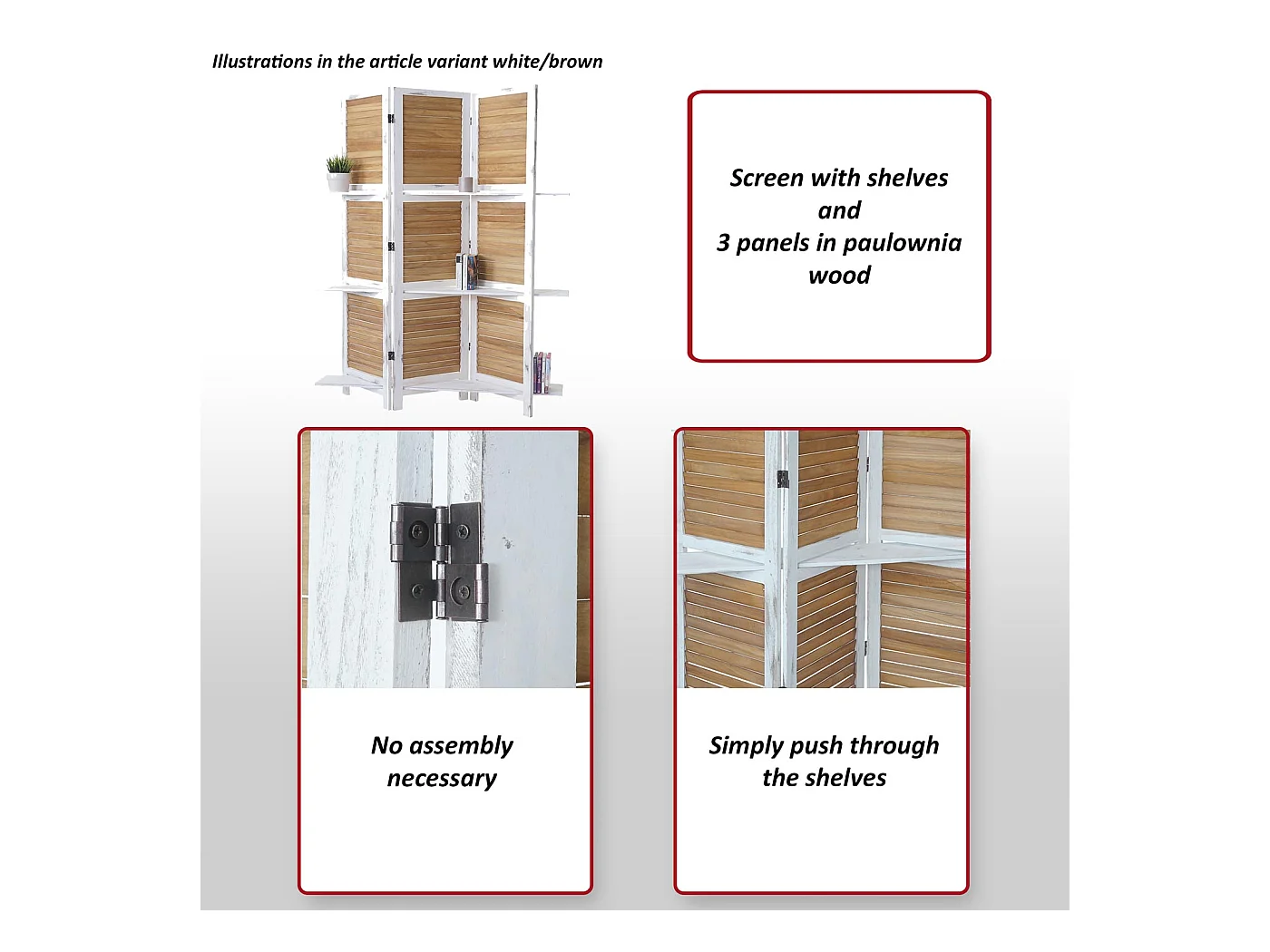 Illustrations in the article variant white/brown

Screen with shelves and 3 panels in paulownia wood

No assembly necessary

Simply push through the shelves