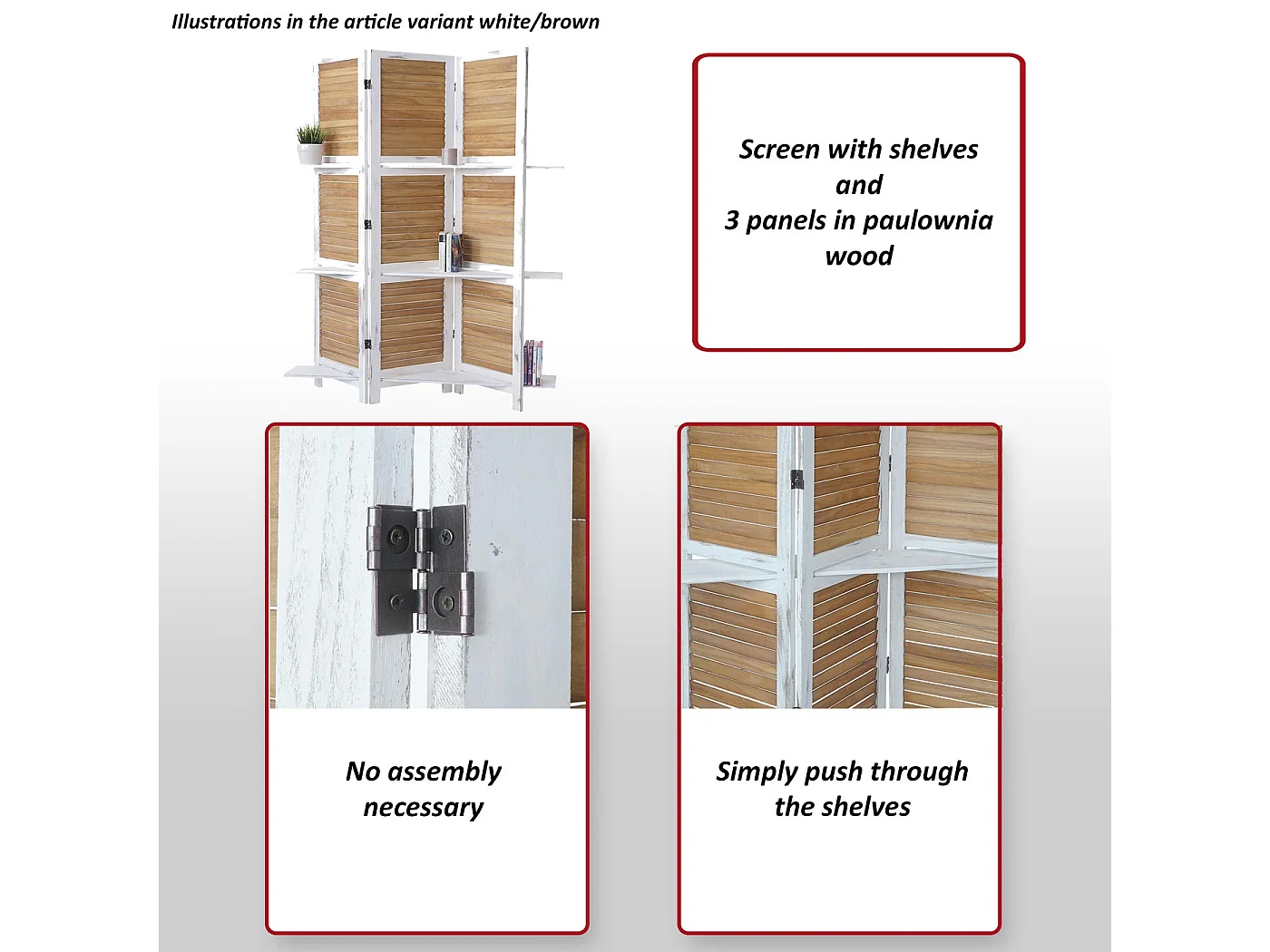 Illustrations in the article variant white/brown

Screen with shelves and 3 panels in paulownia wood

No assembly necessary

Simply push through the shelves