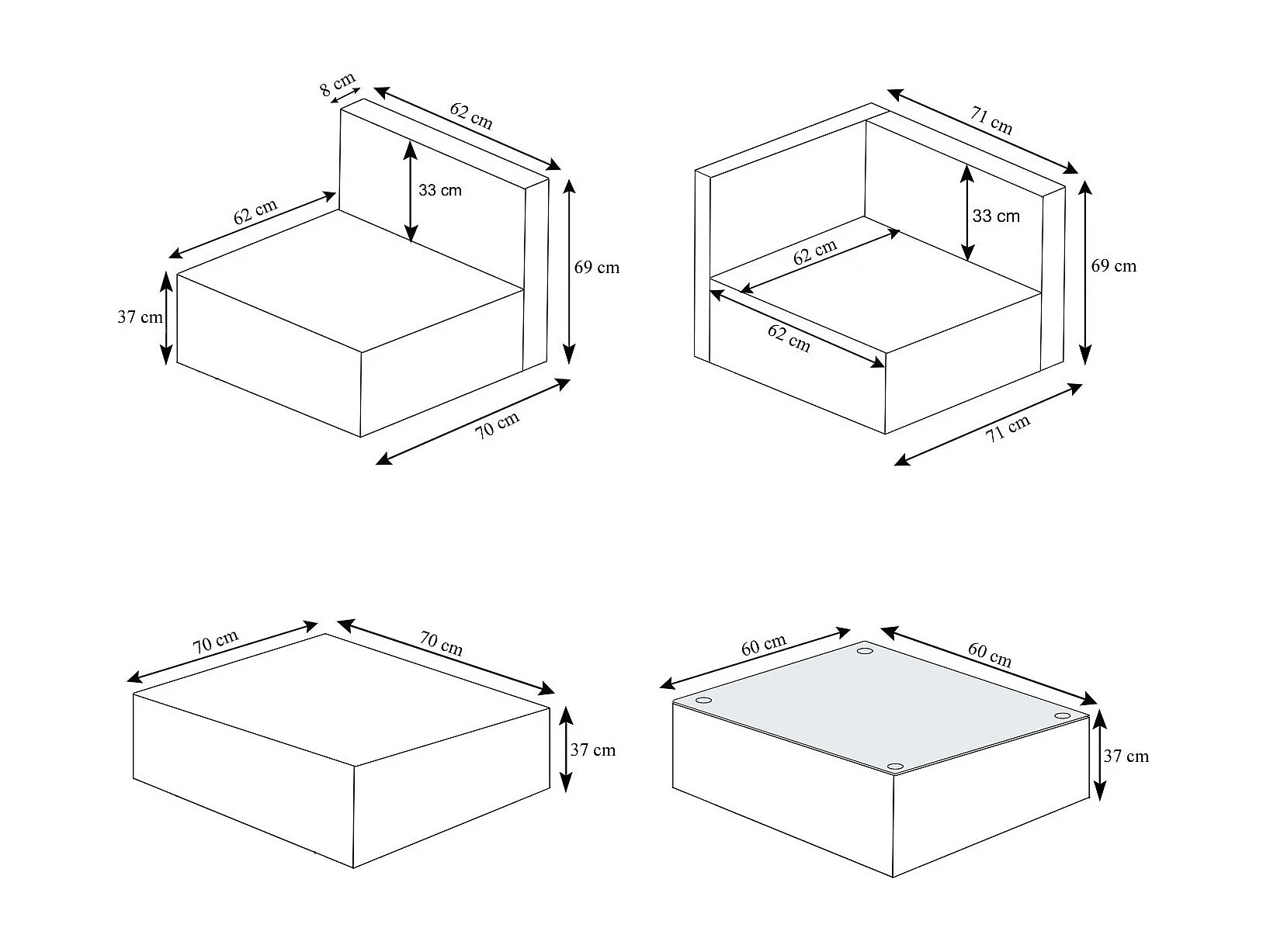 8 cm
62 cm
33 cm
62 cm
69 cm
37 cm
70 cm

71 cm
33 cm
62 cm
69 cm
62 cm
71 cm

70 cm
70 cm
37 cm

60 cm
60 cm
37 cm