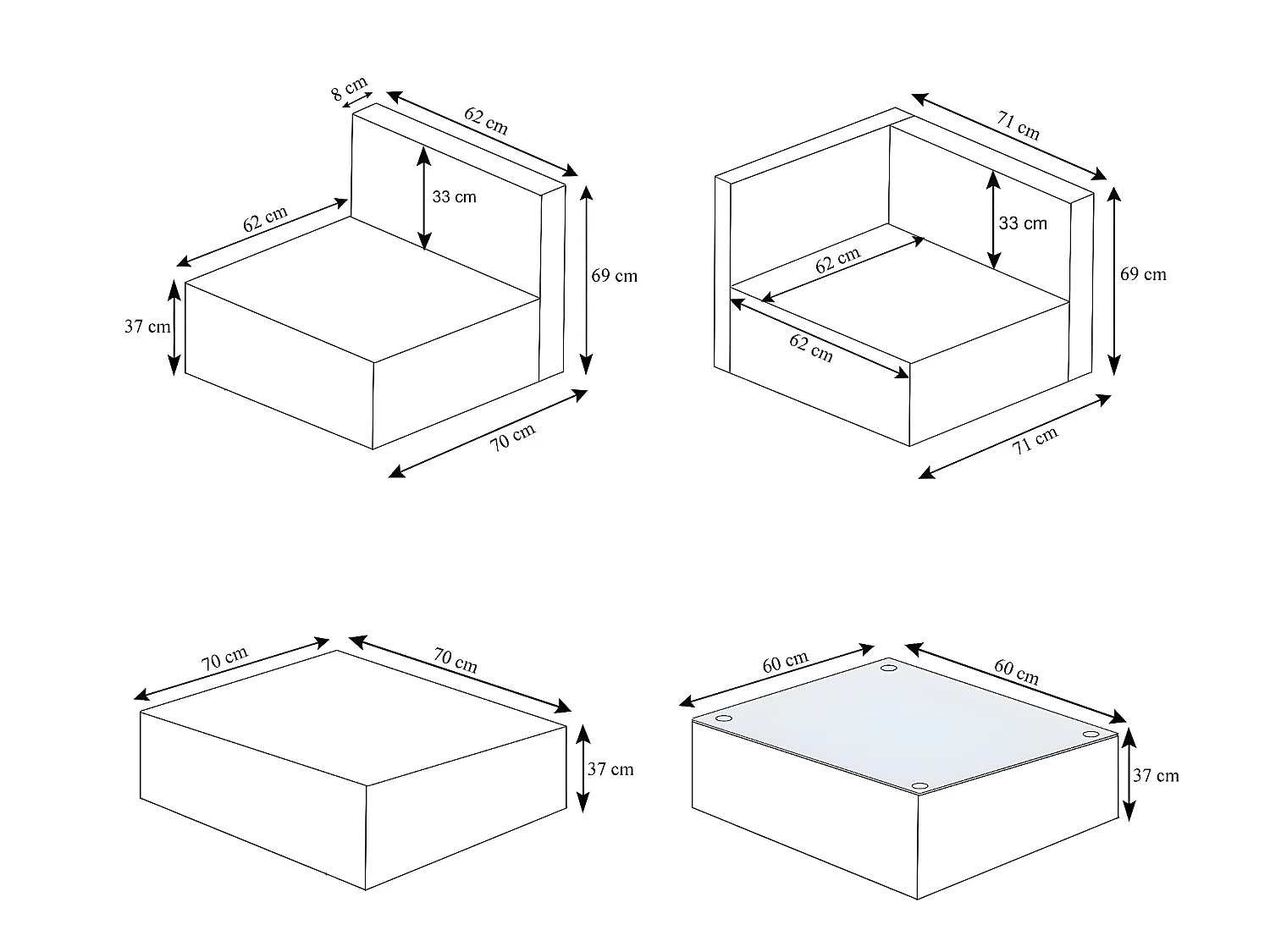 8 cm
62 cm
33 cm
62 cm
69 cm
37 cm
70 cm

71 cm
33 cm
62 cm
69 cm
62 cm
71 cm

70 cm
70 cm
37 cm

60 cm
60 cm
37 cm