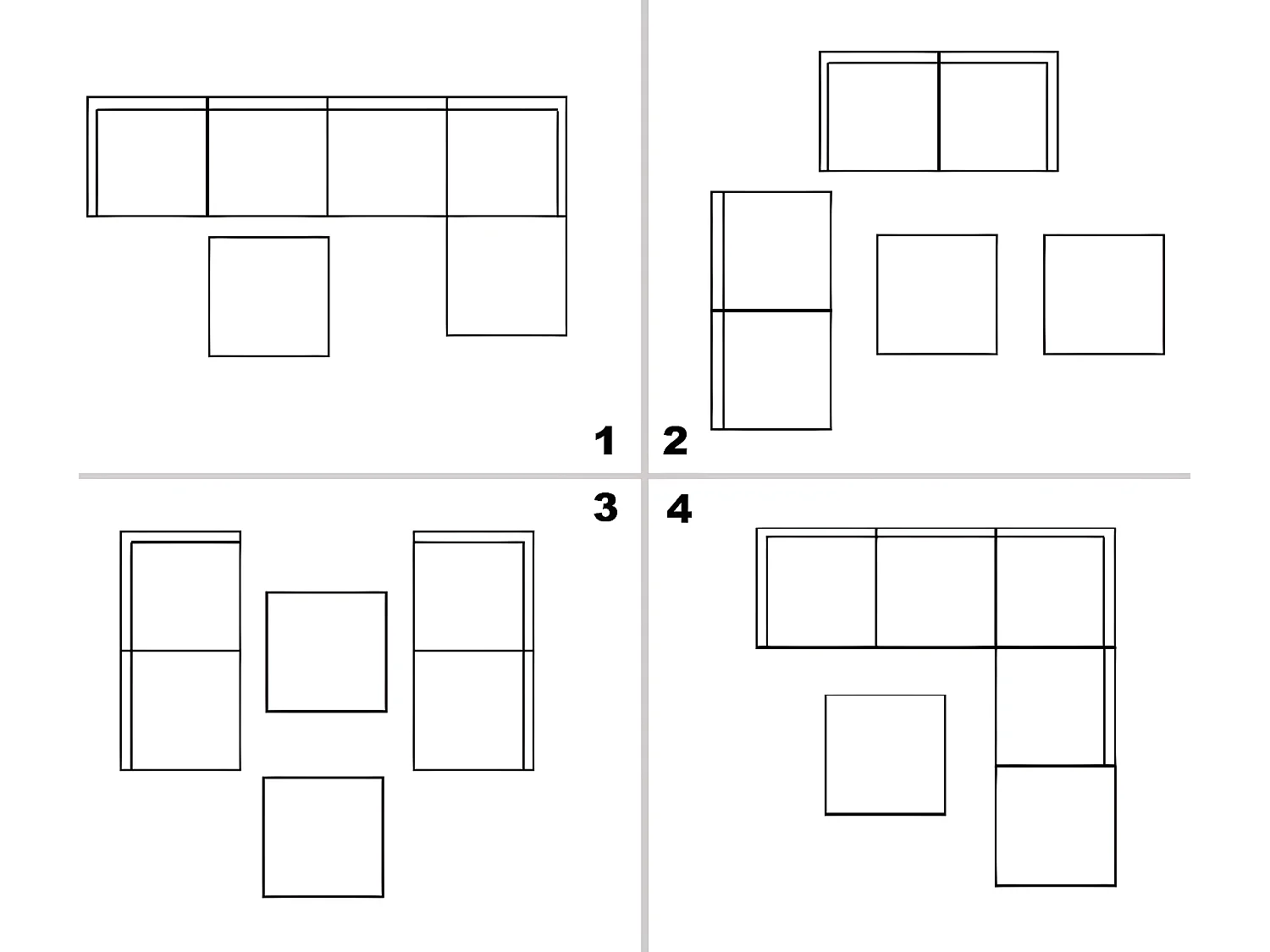 1 2

3 4