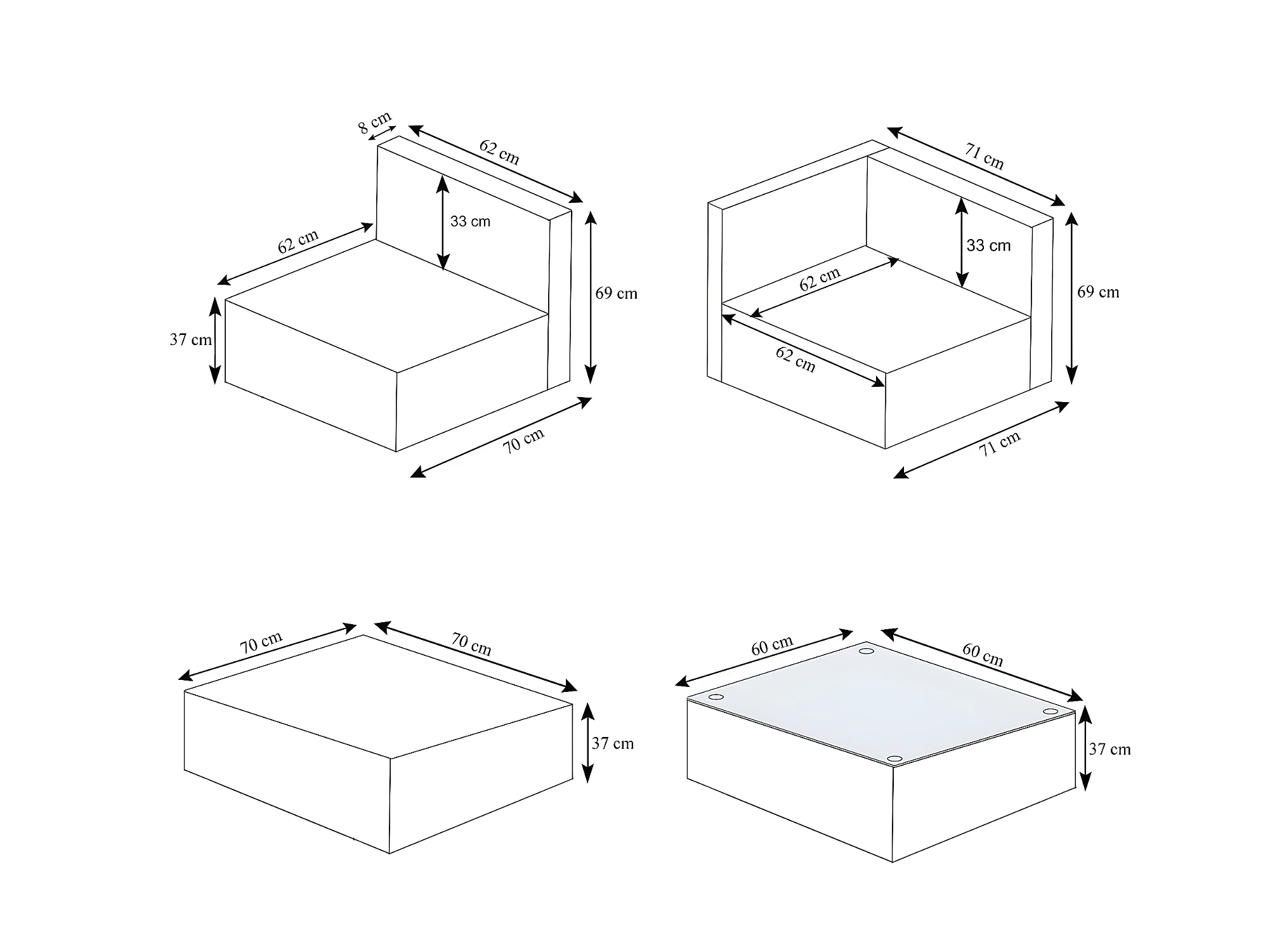 8 cm
62 cm
33 cm
62 cm
69 cm
37 cm
70 cm

71 cm
33 cm
62 cm
69 cm
62 cm
71 cm

70 cm
70 cm
37 cm

60 cm
60 cm
37 cm