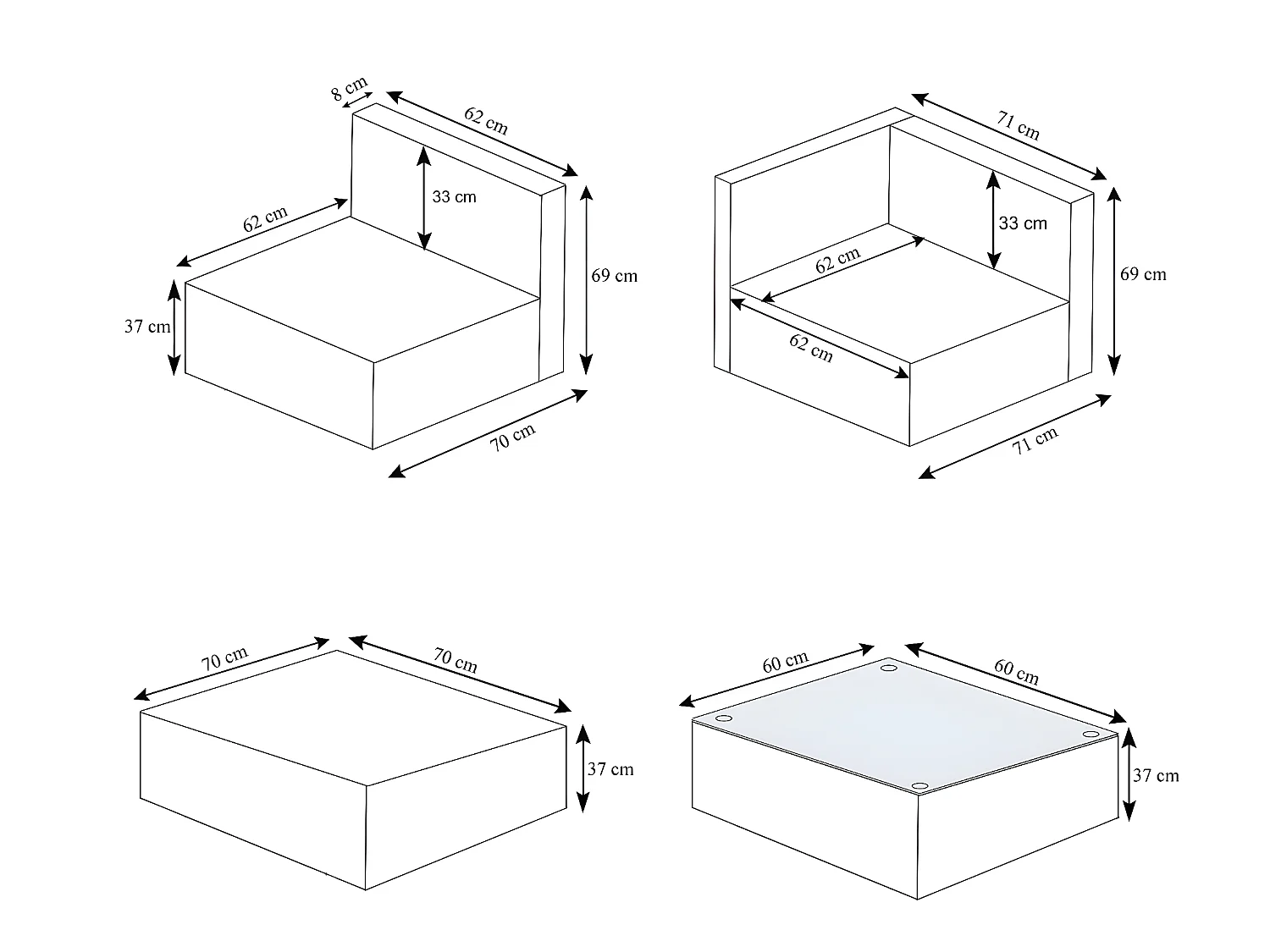 8 cm
62 cm
33 cm
62 cm
69 cm
37 cm
70 cm

71 cm
33 cm
62 cm
69 cm
62 cm
71 cm

70 cm
70 cm
37 cm

60 cm
60 cm
37 cm