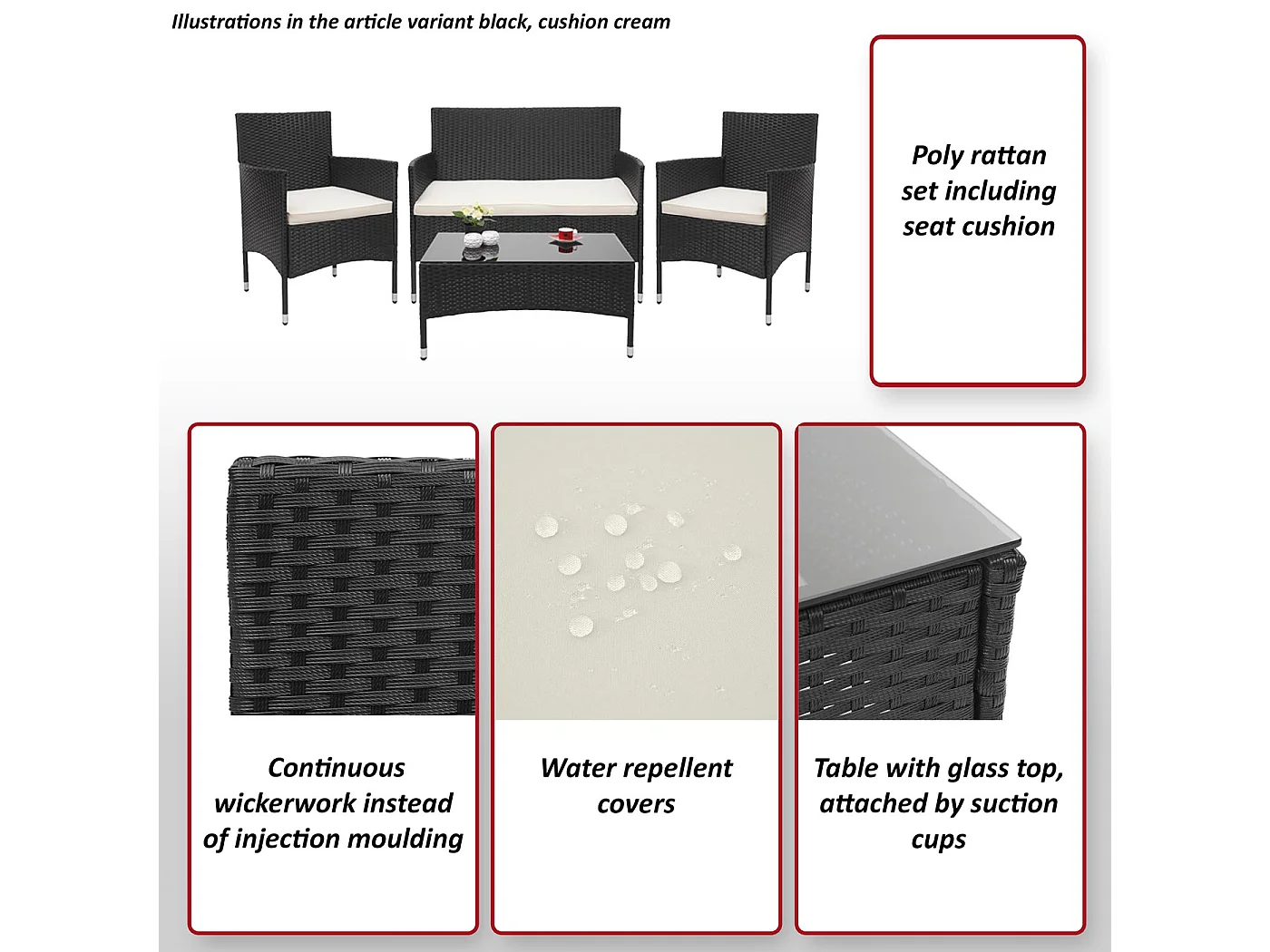 Illustrations in the article variant black, cushion cream

Poly rattan set including seat cushion

Continuous wickerwork instead of injection moulding

Water repellent covers

Table with glass top, attached by suction cups