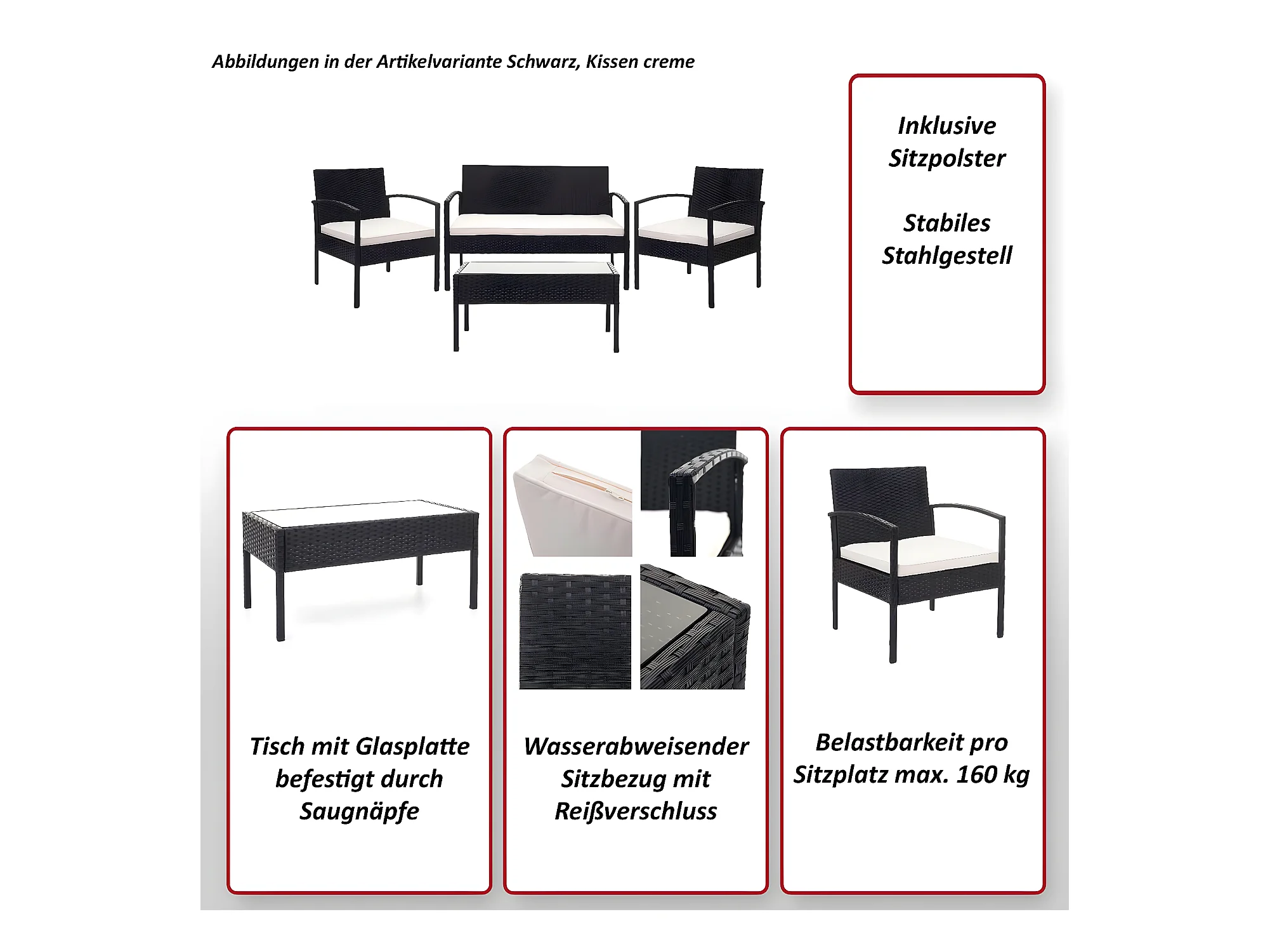 Abbildungen in der Artikelvariante Schwarz, Kissen creme

Inklusive Sitzpolster

Stabiles Stahlgestell

Tisch mit Glasplatte befestigt durch Saugnäpfe

Wasserabweisender Sitzbezug mit Reißverschluss

Belastbarkeit pro Sitzplatz max. 160 kg