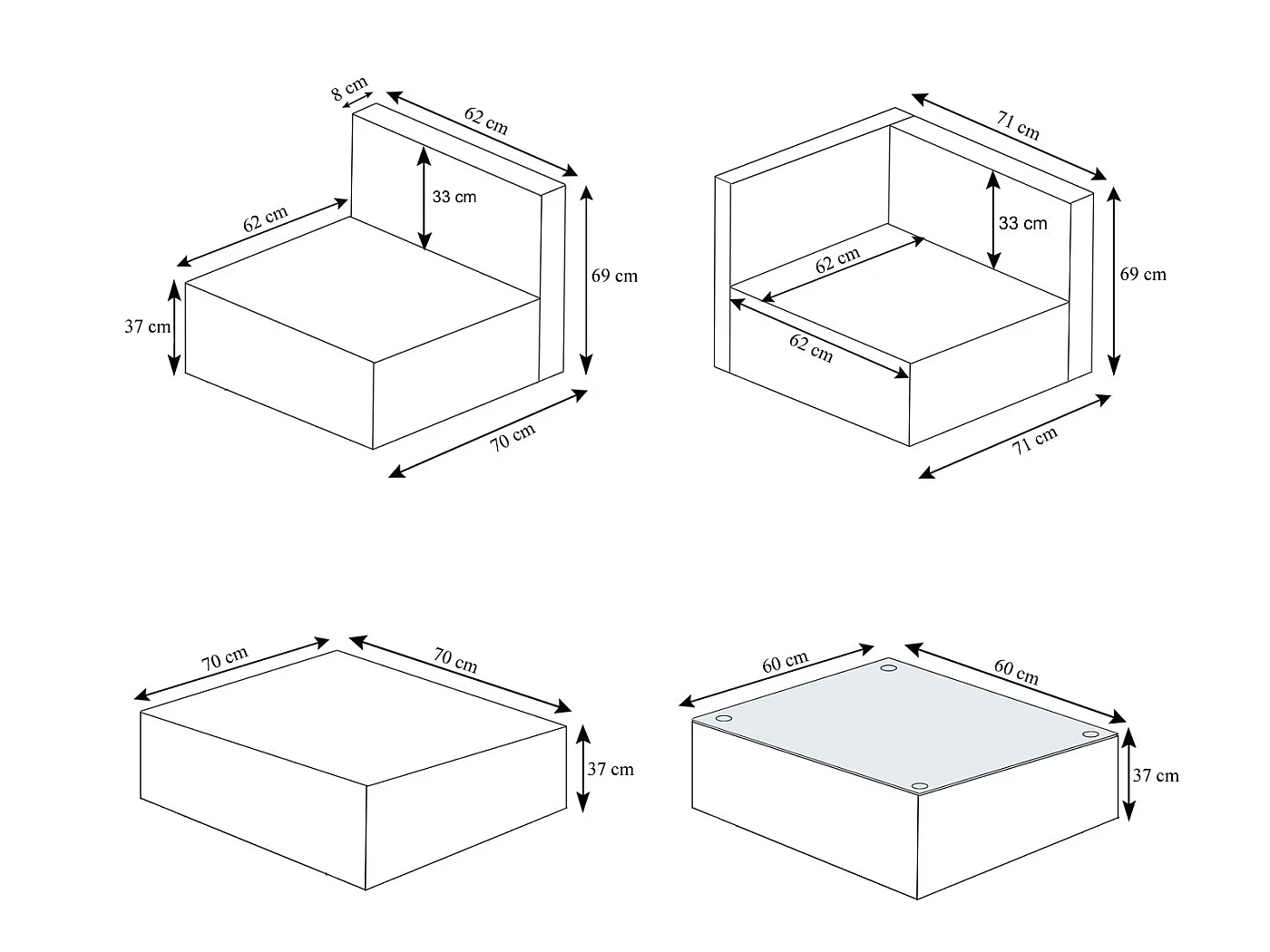 8 cm
62 cm
33 cm
62 cm
69 cm
37 cm
70 cm

71 cm
33 cm
62 cm
69 cm
62 cm
71 cm

70 cm
70 cm
37 cm

60 cm
60 cm
37 cm