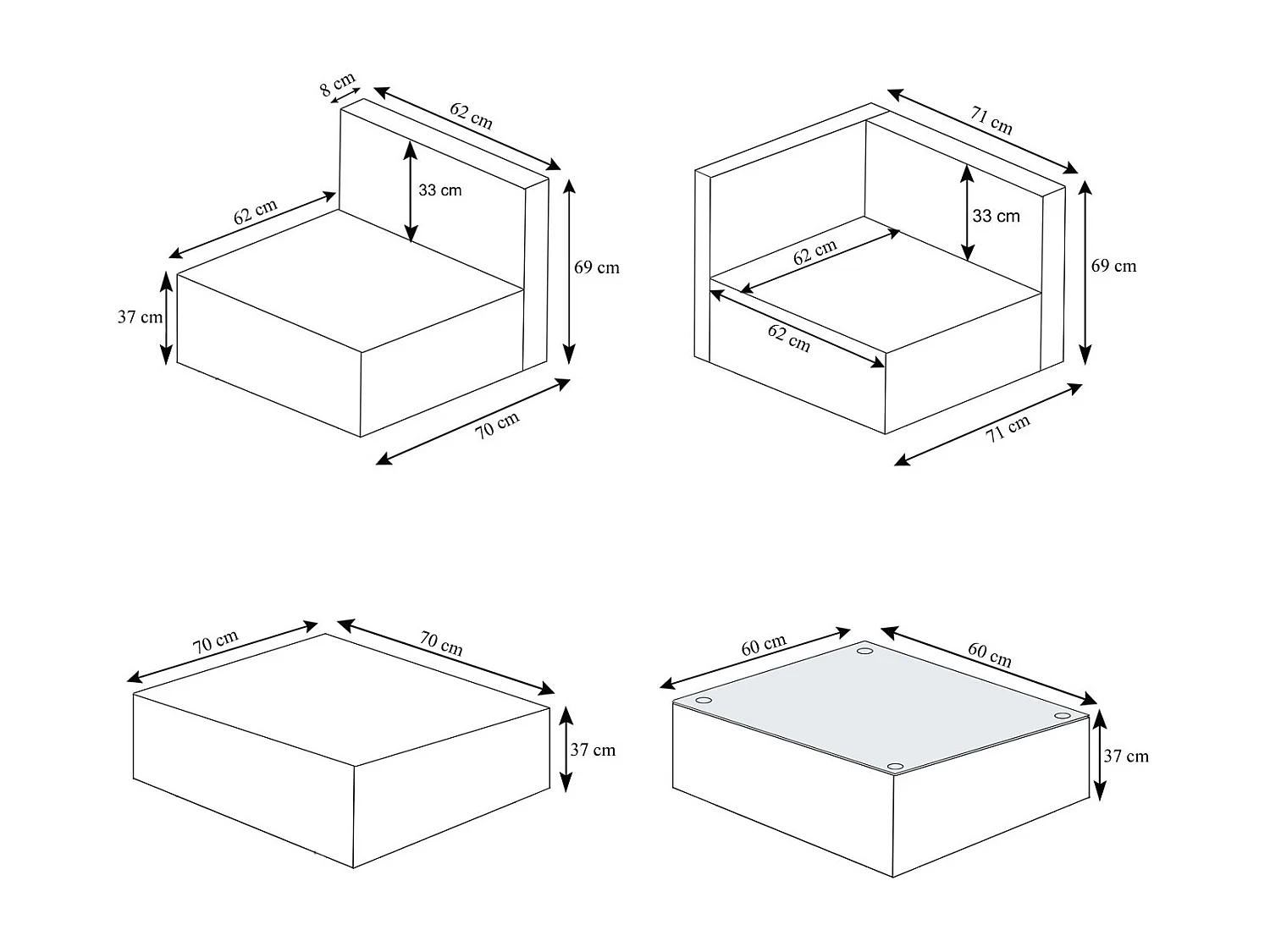 8 cm
62 cm
33 cm
62 cm
69 cm
37 cm
70 cm

71 cm
33 cm
62 cm
69 cm
62 cm
71 cm

70 cm
70 cm
37 cm

60 cm
60 cm
37 cm