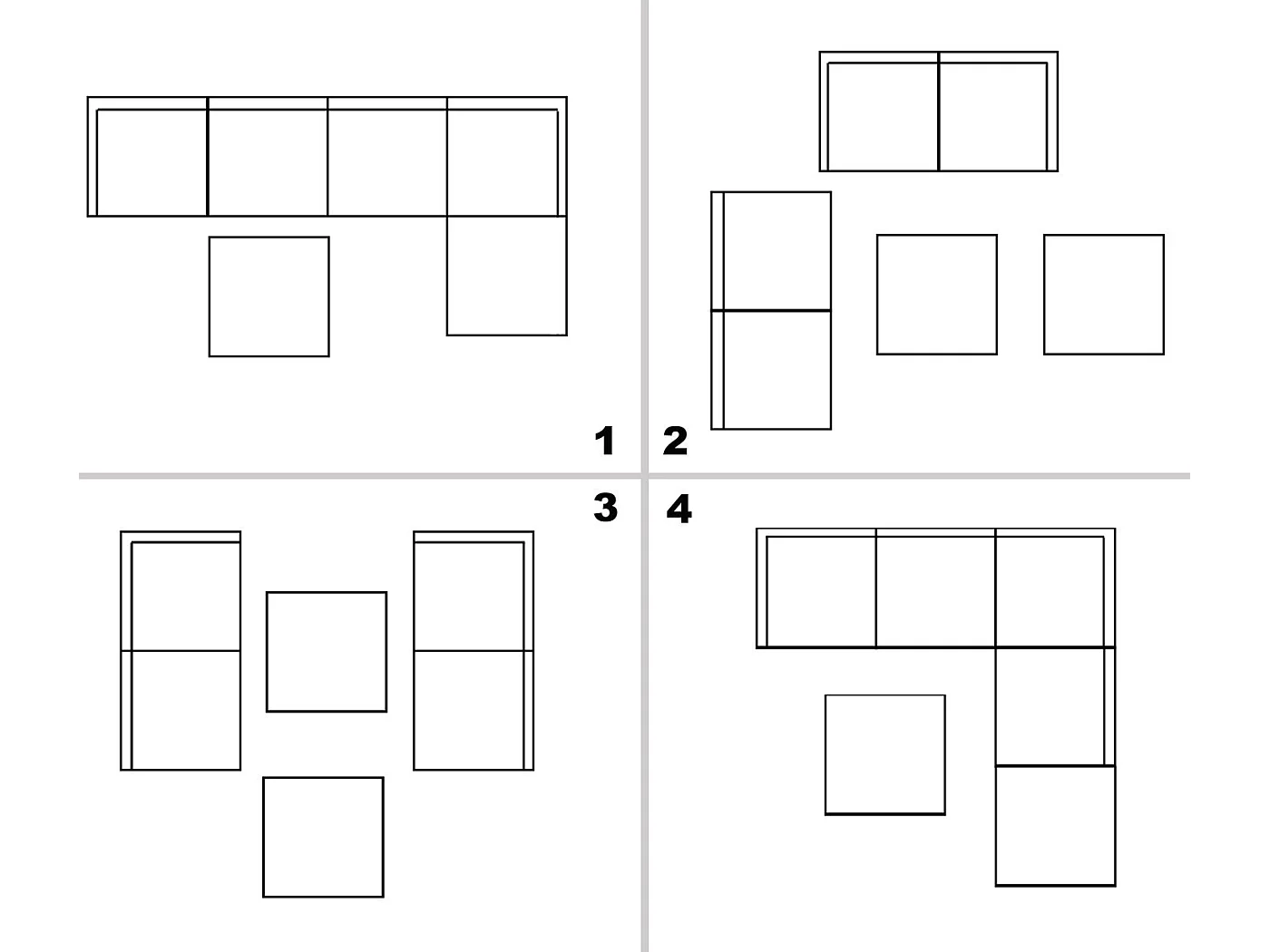 1
2
3
4