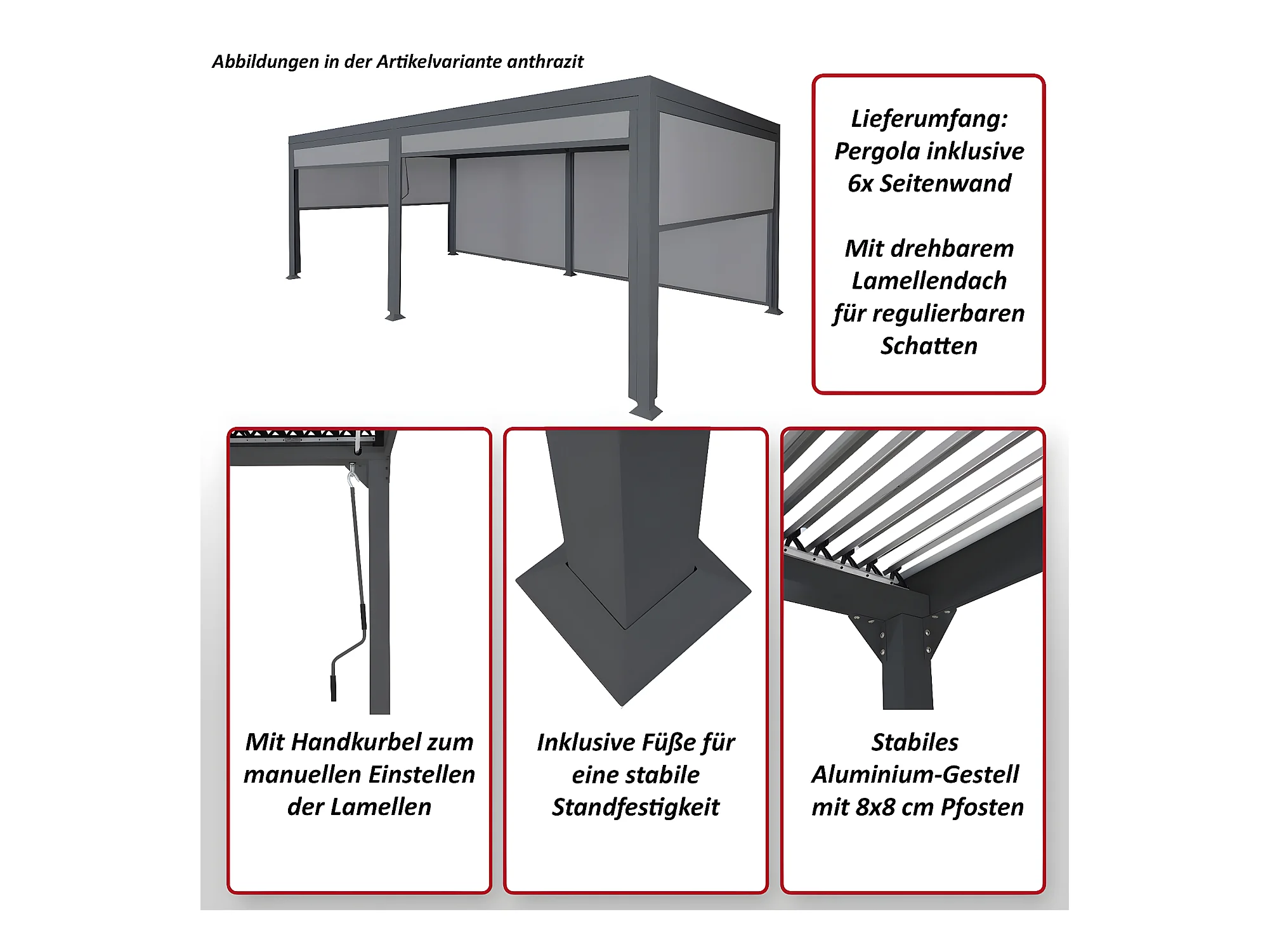 Abbildungen in der Artikelvariante anthrazit

Lieferumfang:
Pergola inklusive
6x Seitenwand

Mit drehbarem
Lamellendach
für regulierbaren
Schatten

Mit Handkurbel zum manuellen Einstellen der Lamellen

Inklusive Füße für eine stabile Standfestigkeit

Stabiles Aluminium-Gestell mit 8x8 cm Pfosten