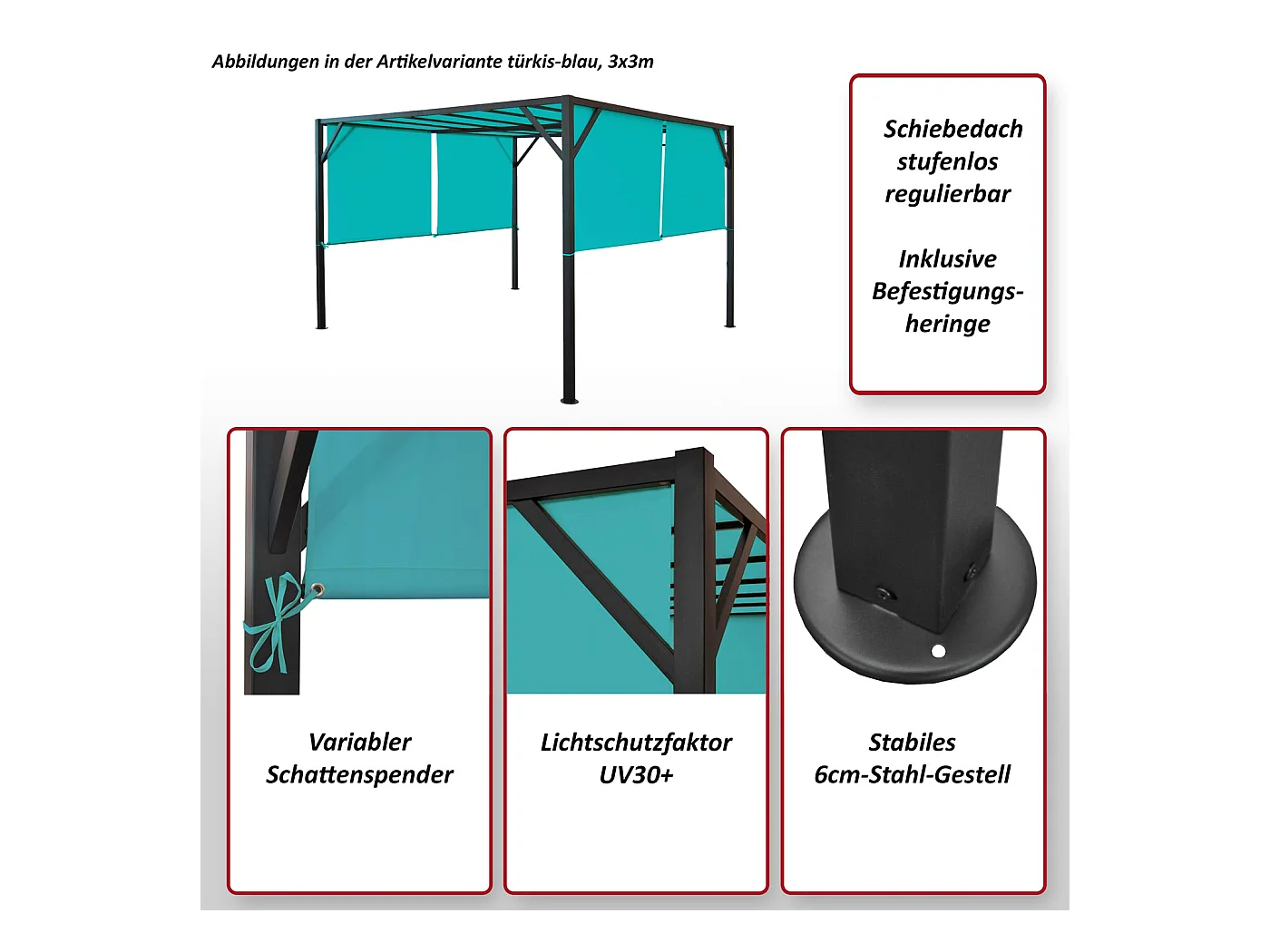 Abbildungen in der Artikelvariante türkis-blau, 3x3m

Schiebedach stufenlos regulierbar

Inklusive Befestigungsheringe

Variabler Schattenspender

Lichtschutzfaktor UV30+

Stabiles 6cm-Stahl-Gestell