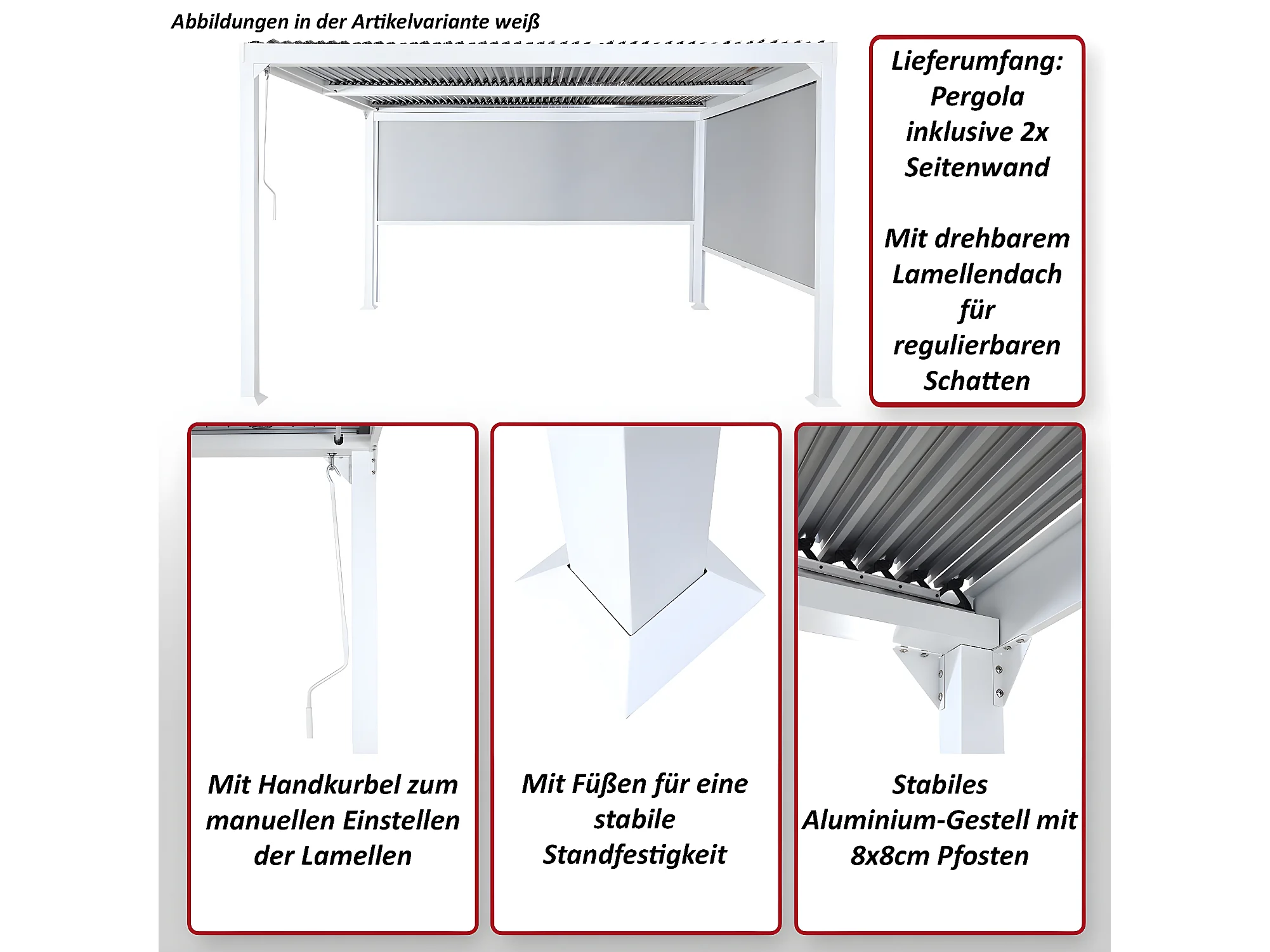 Abbildungen in der Artikelvariante weiß

Lieferumfang: Pergola inklusive 2x Seitenwand

Mit drehbarem Lamellendach für regulierbaren Schatten

Mit Handkurbel zum manuellen Einstellen der Lamellen

Mit Füßen für eine stabile Standfestigkeit

Stabiles Aluminium-Gestell mit 8x8cm Pfosten