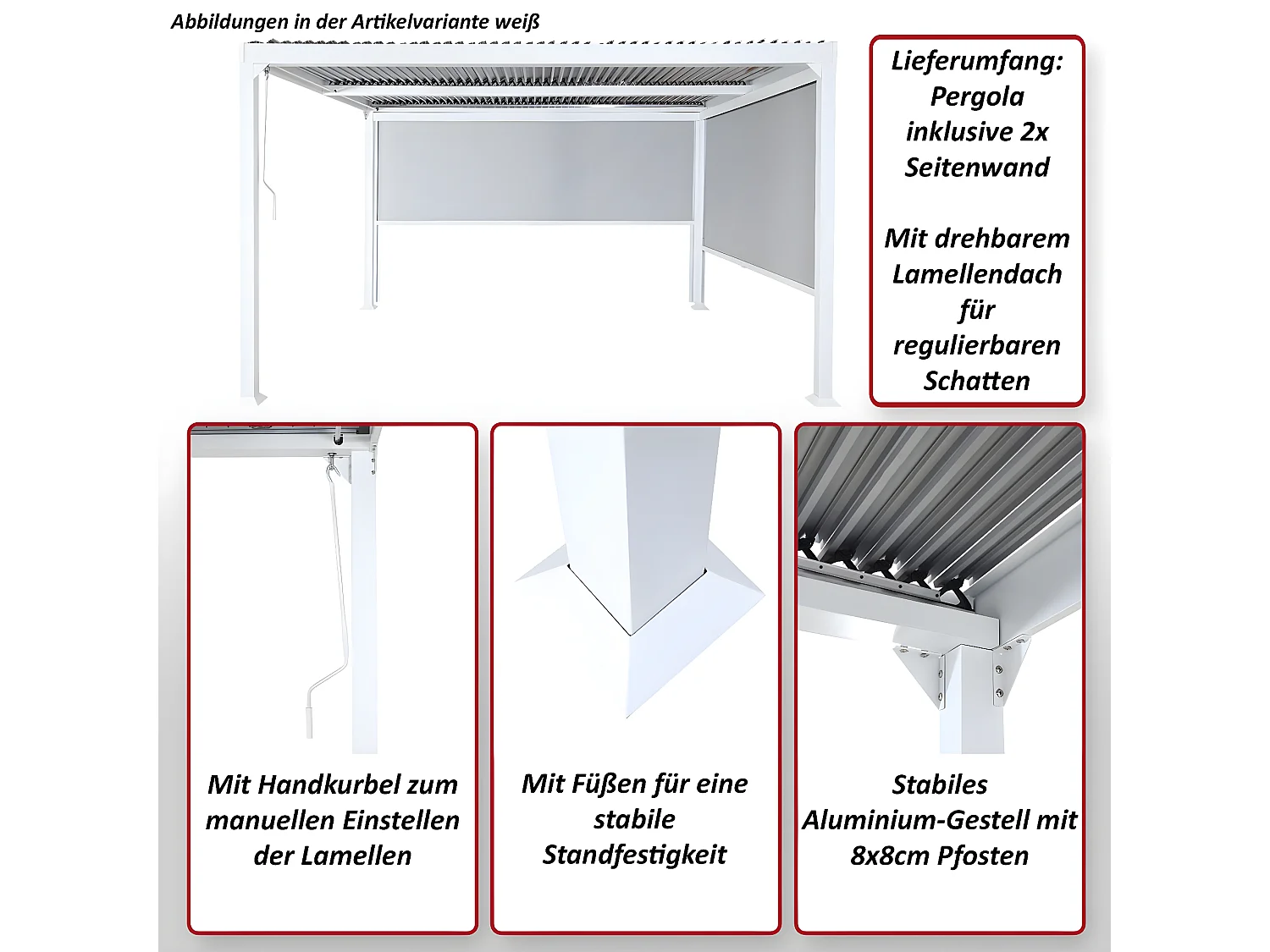 Abbildungen in der Artikelvariante weiß

Lieferumfang: Pergola inklusive 2x Seitenwand

Mit drehbarem Lamellendach für regulierbaren Schatten

Mit Handkurbel zum manuellen Einstellen der Lamellen

Mit Füßen für eine stabile Standfestigkeit

Stabiles Aluminium-Gestell mit 8x8cm Pfosten