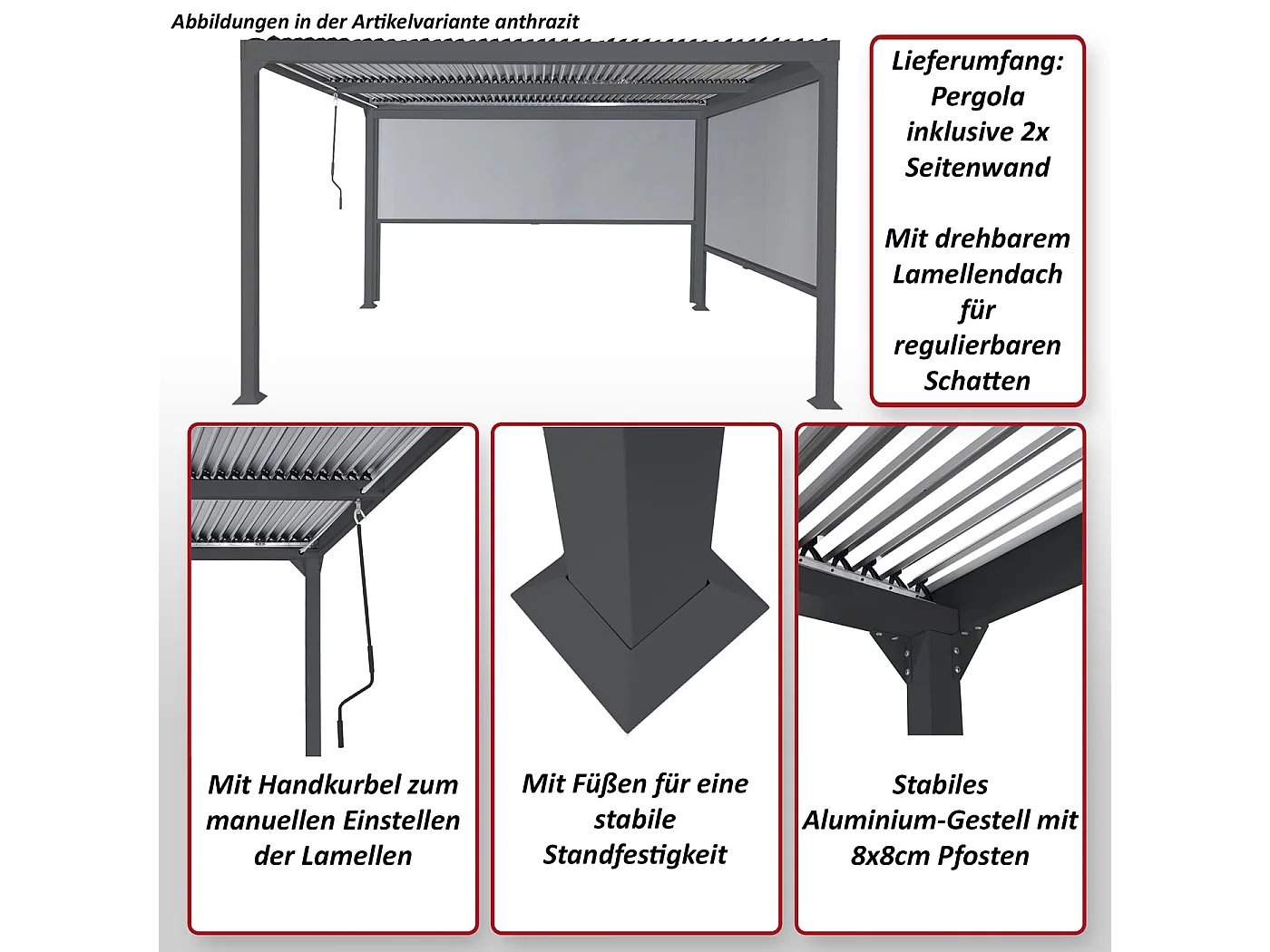 Abbildungen in der Artikelvariante anthrazit

Lieferumfang: Pergola inklusive 2x Seitenwand

Mit drehbarem Lamellendach für regulierbaren Schatten

Mit Handkurbel zum manuellen Einstellen der Lamellen

Mit Füßen für eine stabile Standfestigkeit

Stabiles Aluminium-Gestell mit 8x8cm Pfosten