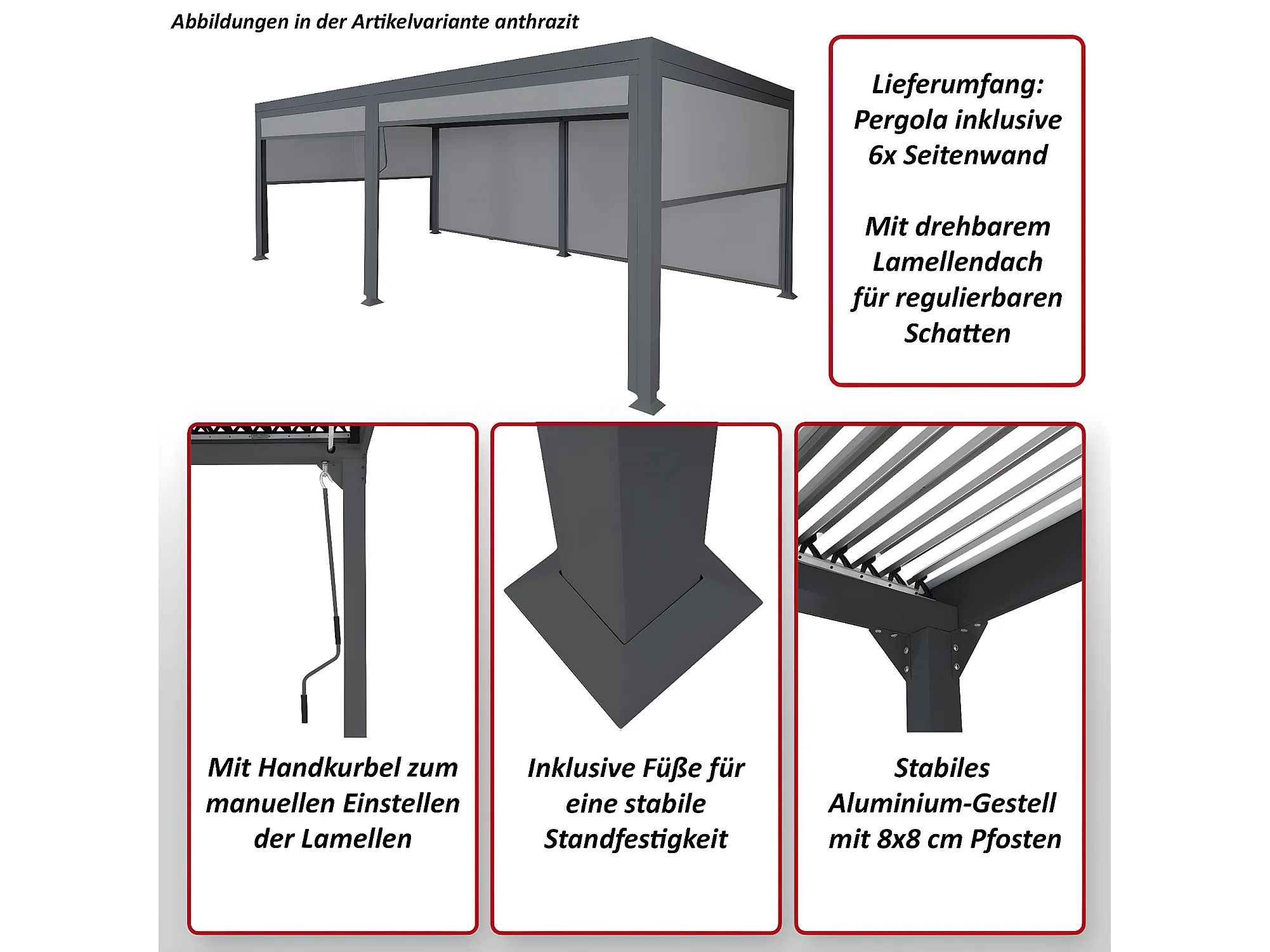 Abbildungen in der Artikelvariante anthrazit

Lieferumfang:
Pergola inklusive
6x Seitenwand

Mit drehbarem Lamellendach für regulierbaren Schatten

Mit Handkurbel zum manuellen Einstellen der Lamellen

Inklusive Füße für eine stabile Standfestigkeit

Stabiles Aluminium-Gestell mit 8x8 cm Pfosten