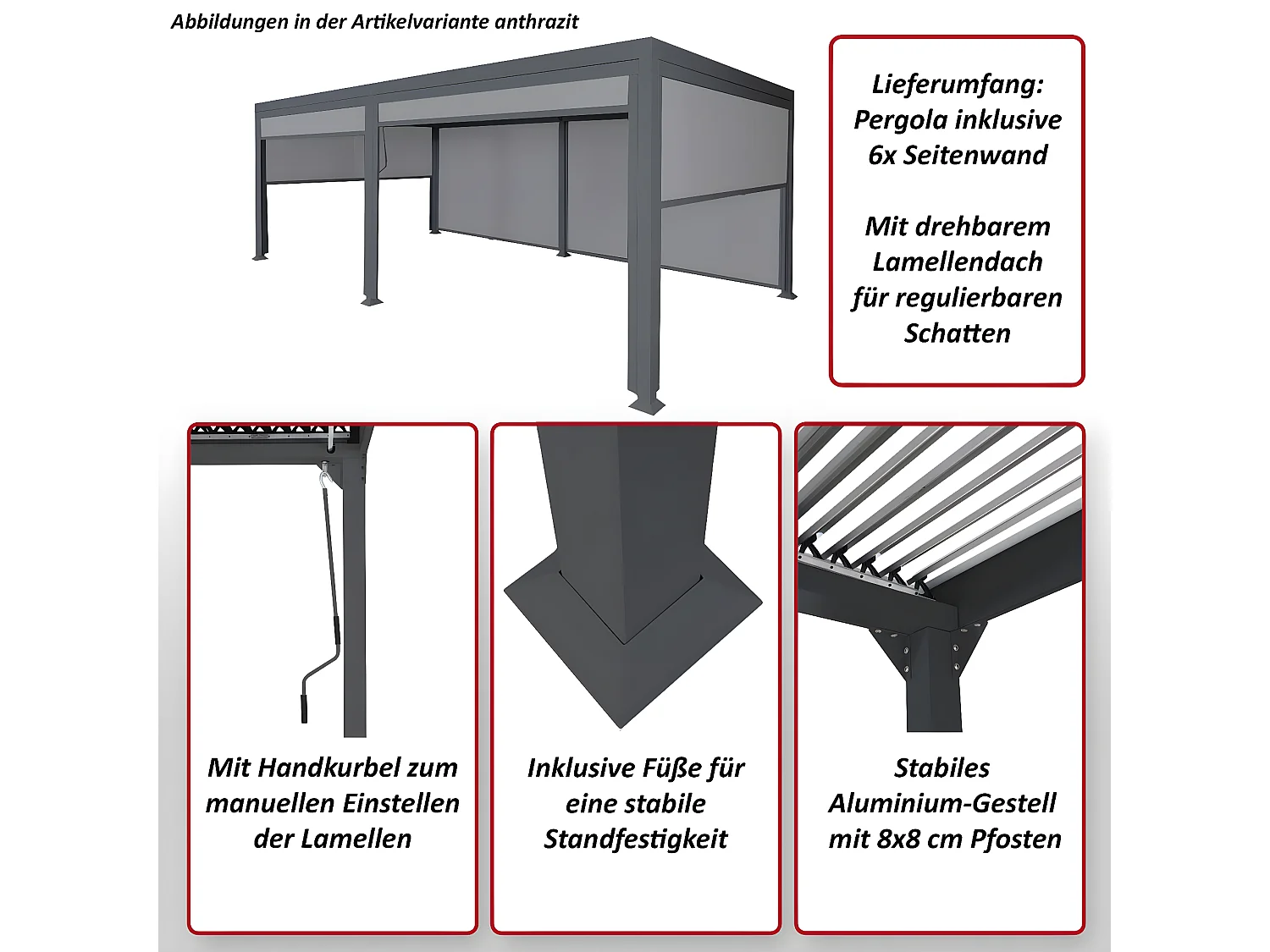 Abbildungen in der Artikelvariante anthrazit

Lieferumfang: Pergola inklusive 6x Seitenwand

Mit drehbarem Lamellendach für regulierbaren Schatten

Mit Handkurbel zum manuellen Einstellen der Lamellen

Inklusive Füße für eine stabile Standfestigkeit

Stabiles Aluminium-Gestell mit 8x8 cm Pfosten