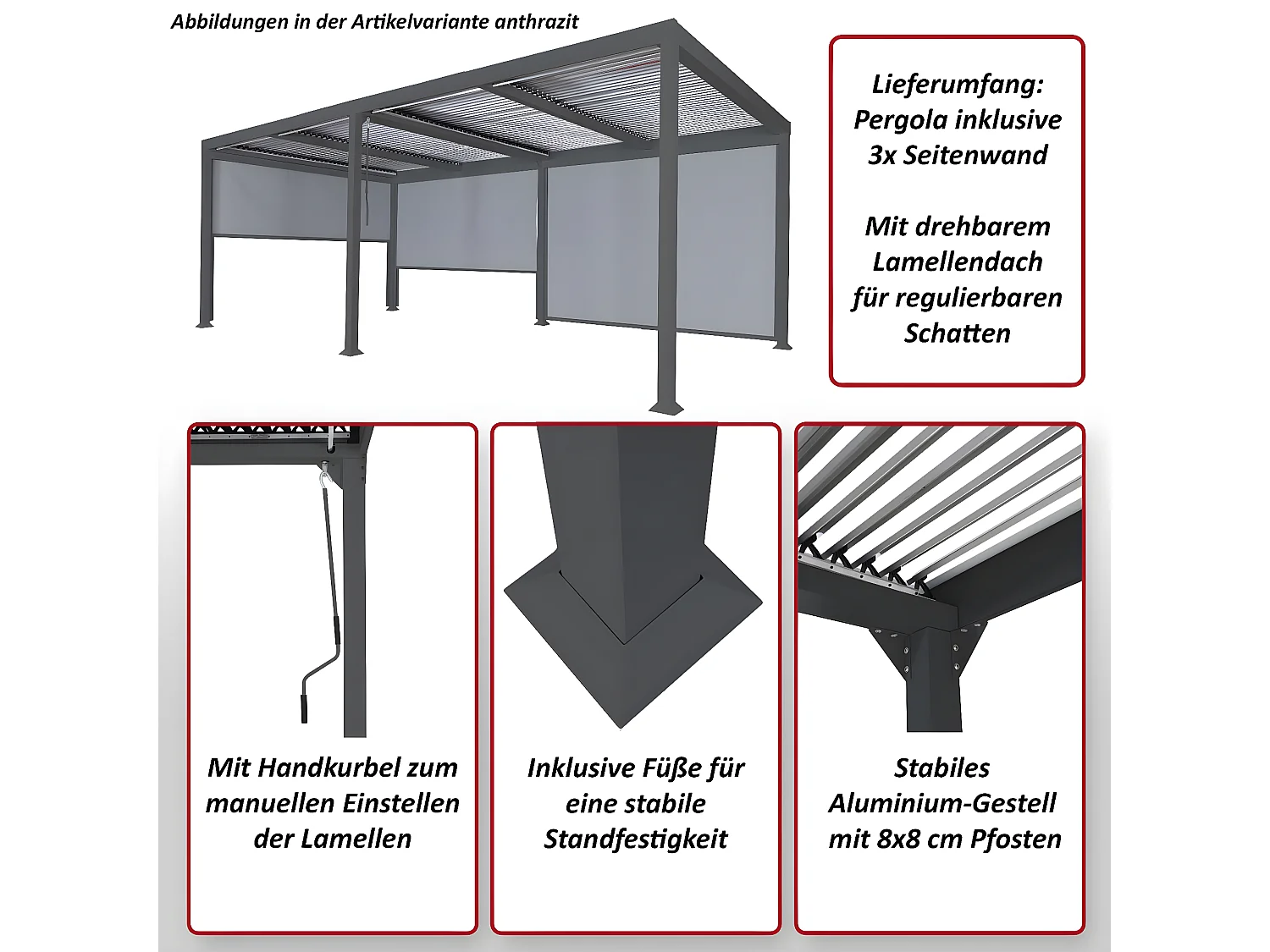 Abbildungen in der Artikelvariante anthrazit

Lieferumfang:
Pergola inklusive
3x Seitenwand

Mit drehbarem
Lamellendach
für regulierbaren
Schatten

Mit Handkurbel zum manuellen Einstellen der Lamellen

Inklusive Füße für eine stabile Standfestigkeit

Stabiles Aluminium-Gestell mit 8x8 cm Pfosten